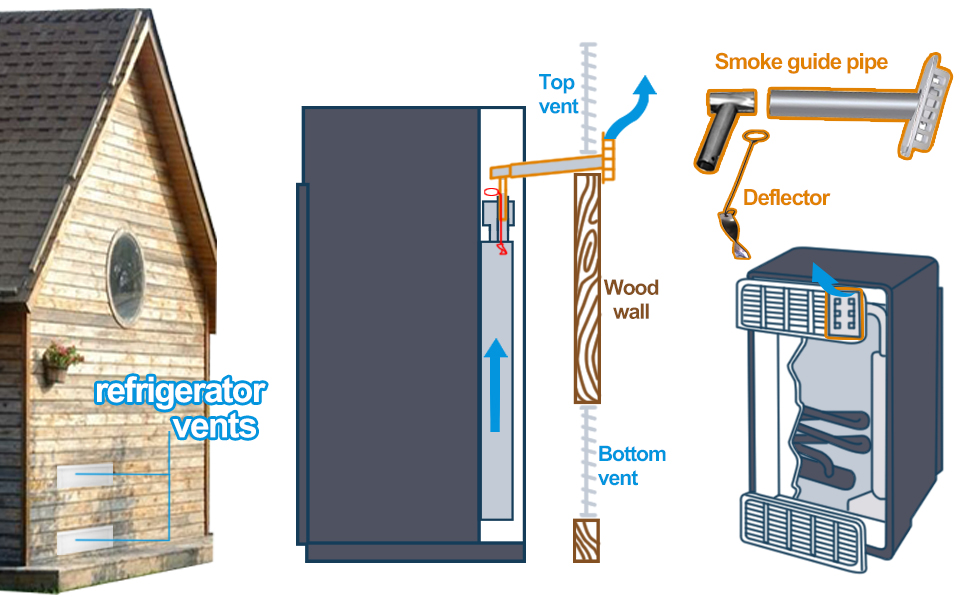 refrigerator vents

Top vent

Wood wall

Bottom vent

Smoke guide pipe

Deflector