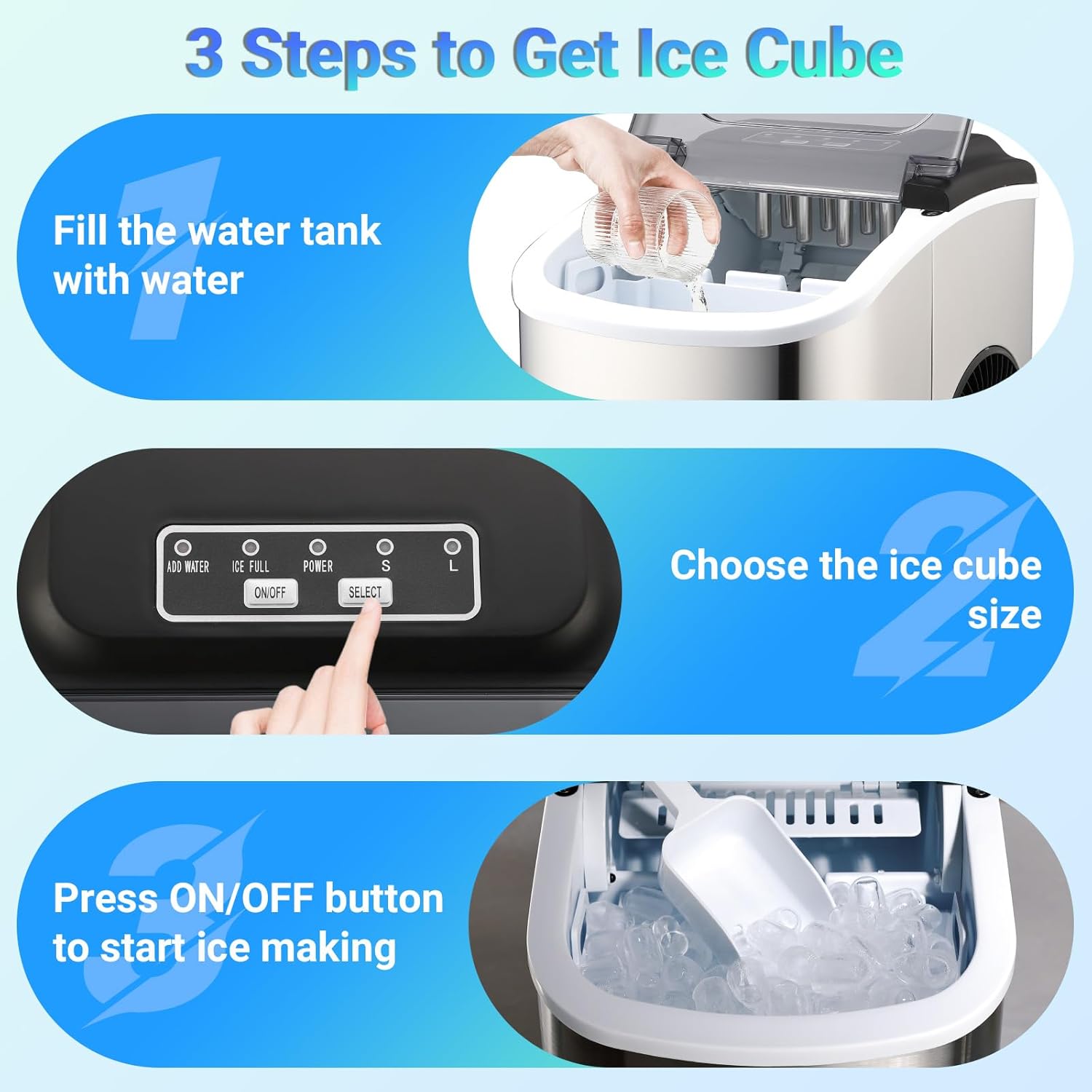 3 Steps to Get Ice Cube

1

Fill the water tank with water

ADD WATER ICE FULL POWER S L

ON/OFF SELECT

2

Choose the ice cube size

3

Press ON/OFF button to start ice making