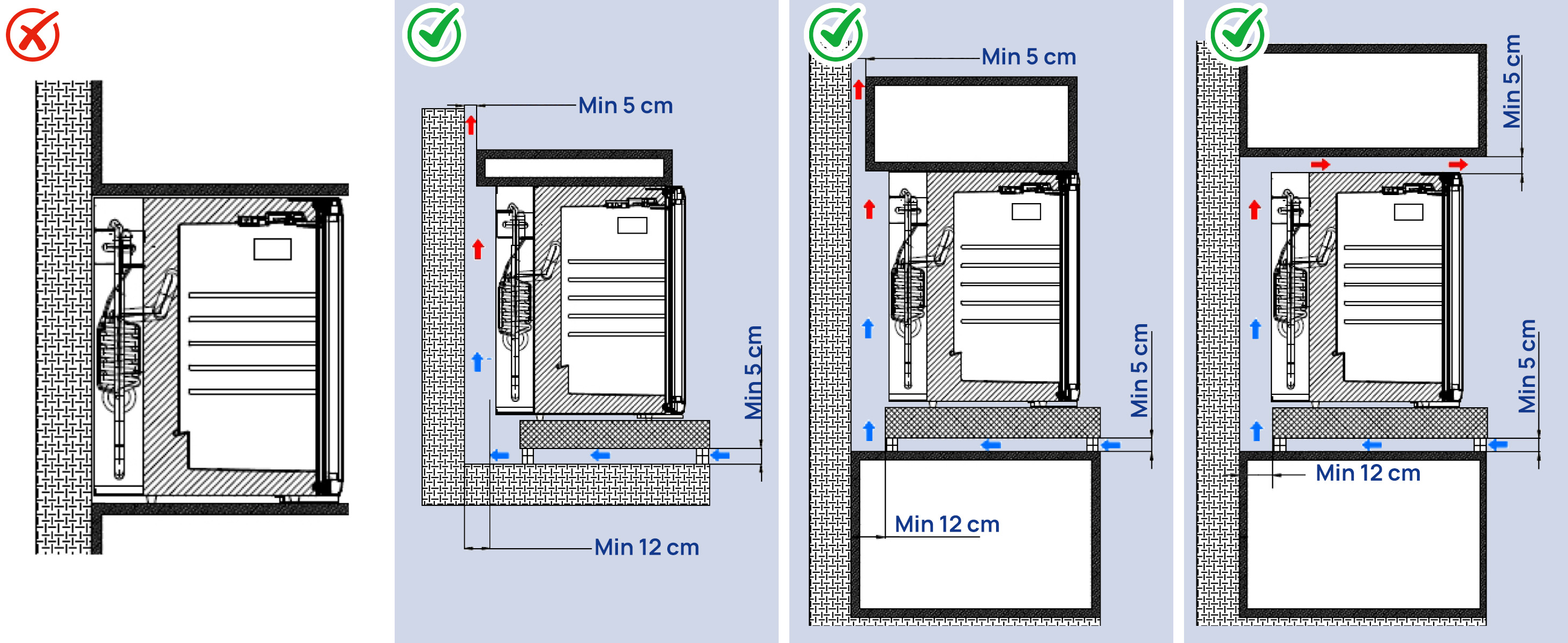 Min 5 cm

Min 5 cm

Min 12 cm

Min 5 cm

Min 5 cm

Min 12 cm

Min 5 cm

Min 5 cm

Min 12 cm