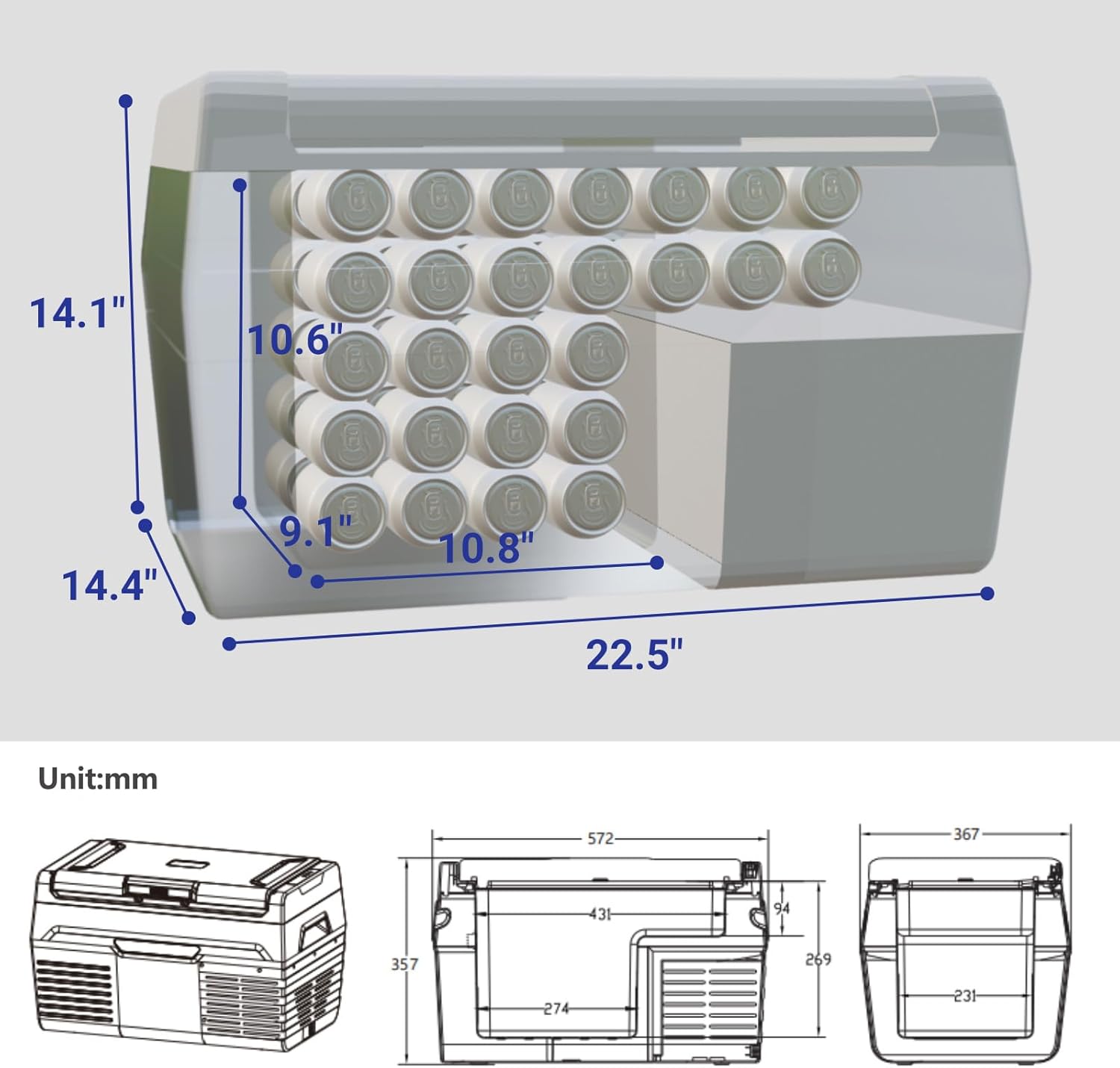 14.1"

10.6"

9.1"

10.8"

14.4"

22.5"

Unit:mm

572

431

94

357

269

274

367

231