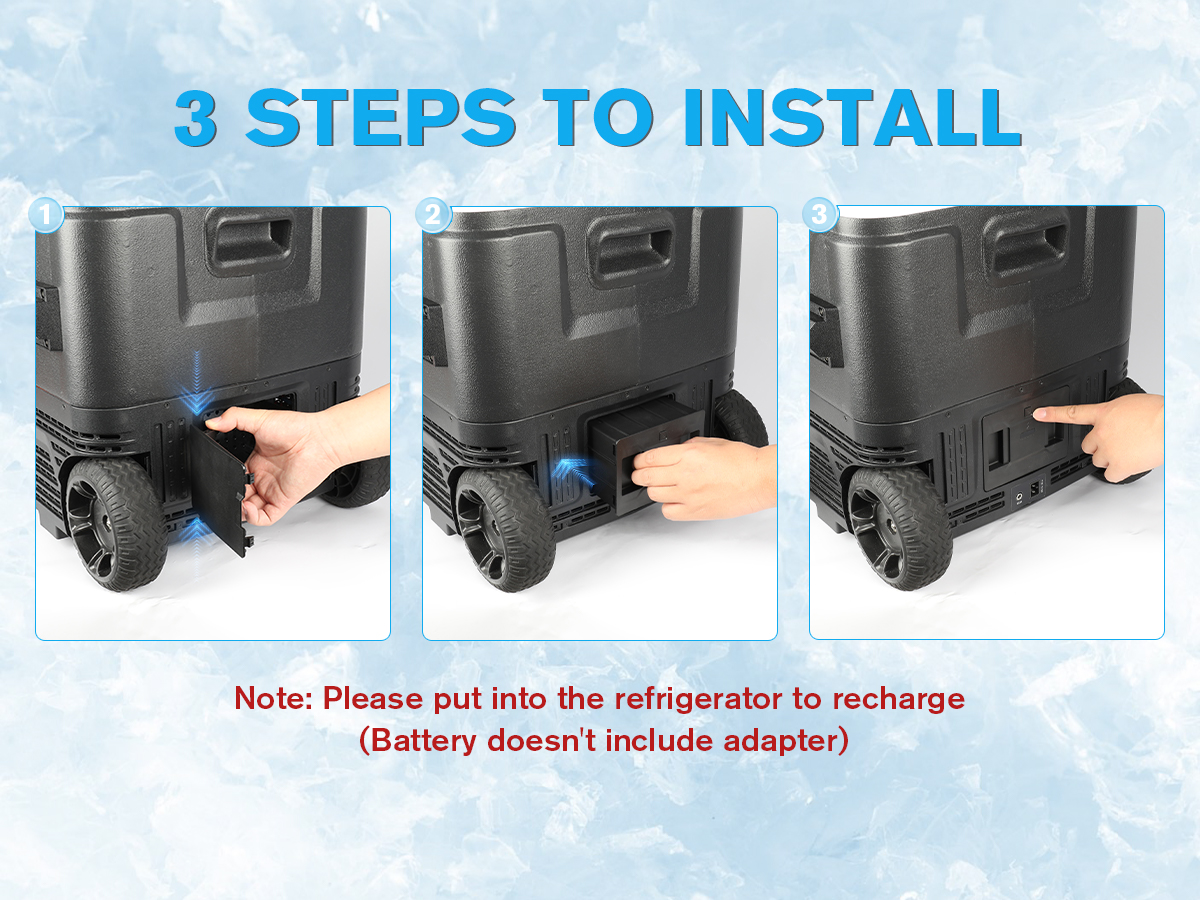 3 STEPS TO INSTALL

1

2

3

Note: Please put into the refrigerator to recharge
(Battery doesn't include adapter)