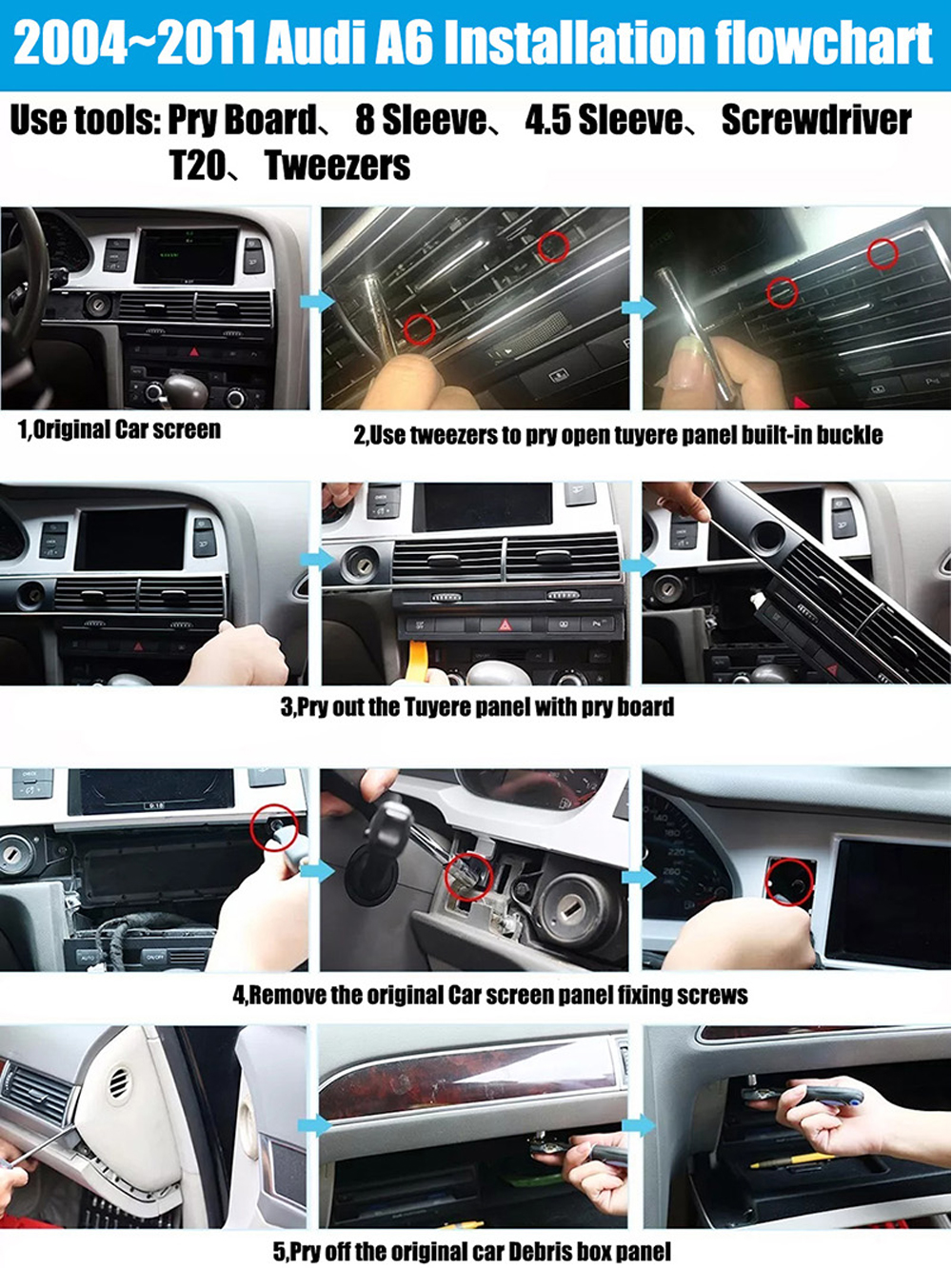 2004~2011 Audi A6 Installation flowchart

Use tools: Pry Board、 8 Sleeve、 4.5 Sleeve、 Screwdriver T20、 Tweezers

1,Original Car screen

2,Use tweezers to pry open tuyere panel built-in buckle

3,Pry out the Tuyere panel with pry board

4,Remove the original Car screen panel fixing screws

5,Pry off the original car Debris box panel