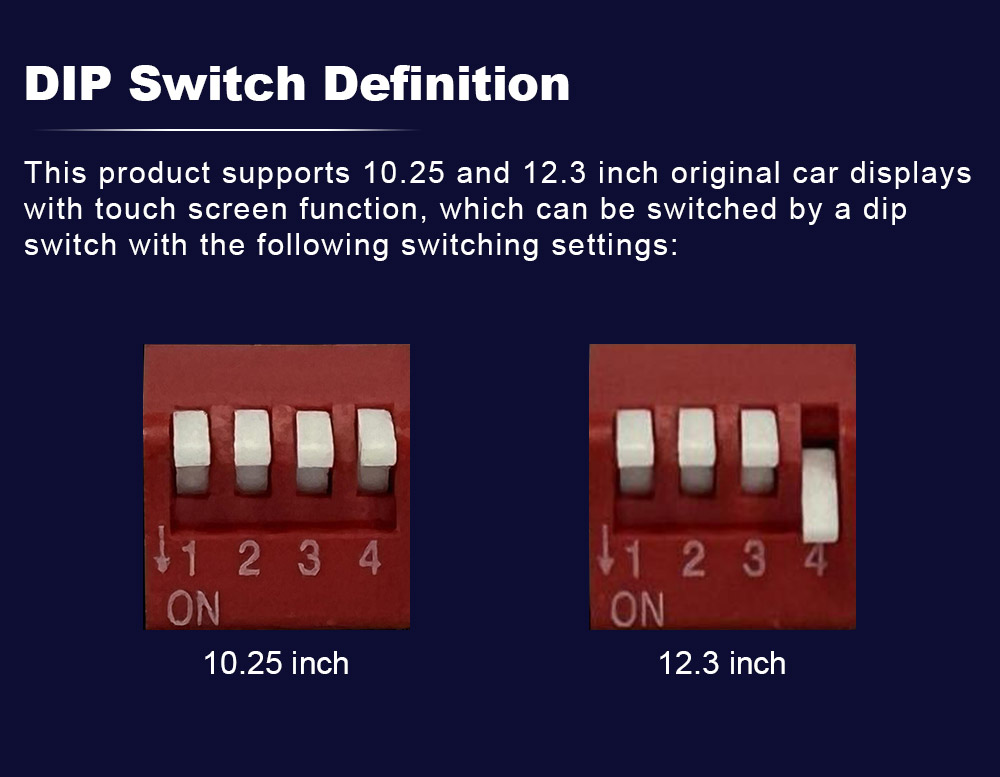 DIP Switch Definition

This product supports 10.25 and 12.3 inch original car displays with touch screen function, which can be switched by a dip switch with the following switching settings:

1 2 3 4
ON

10.25 inch

1 2 3 4
ON

12.3 inch