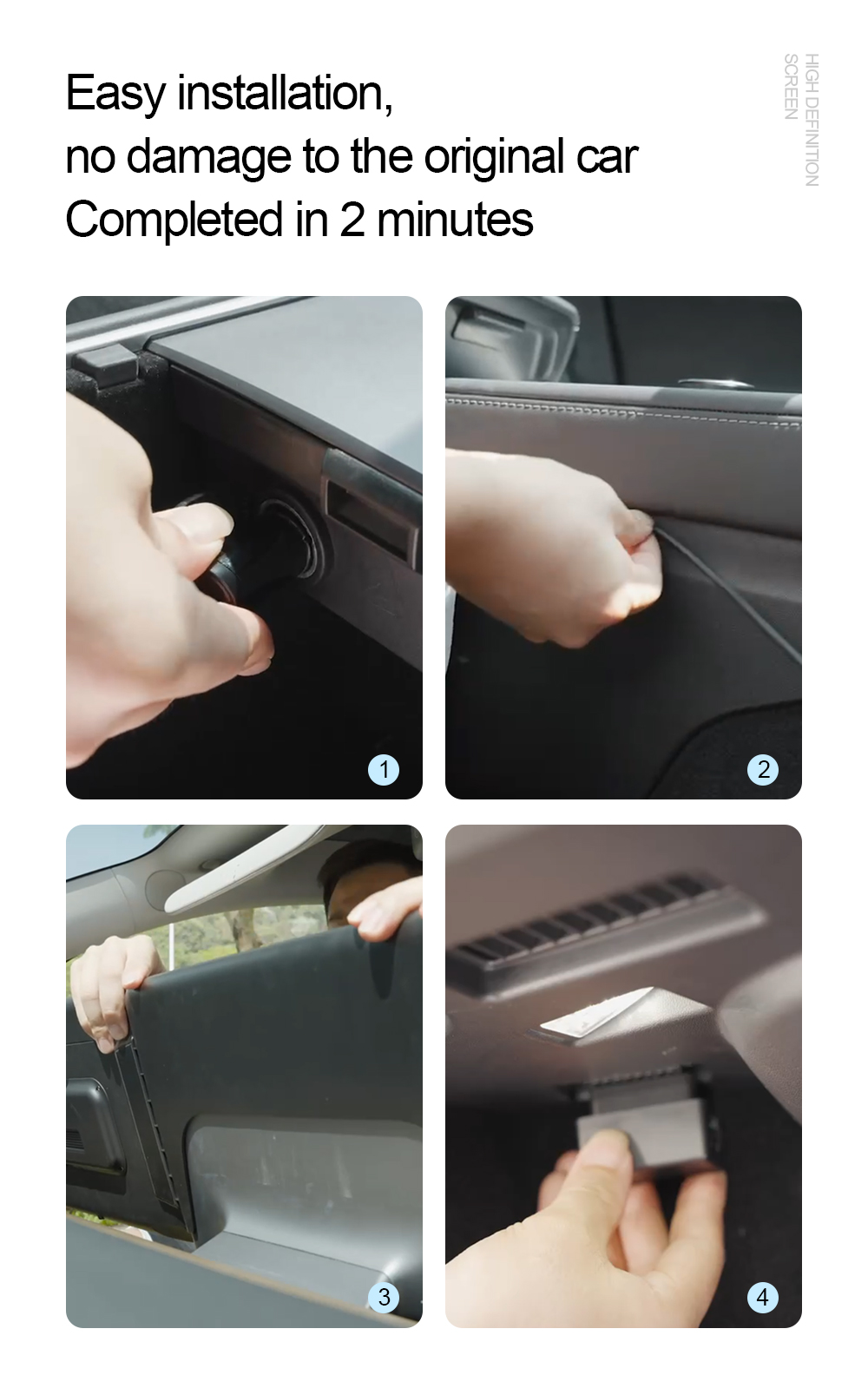 Easy installation,
no damage to the original car
Completed in 2 minutes

HIGH DEFINITION SCREEN

1

2

3

4