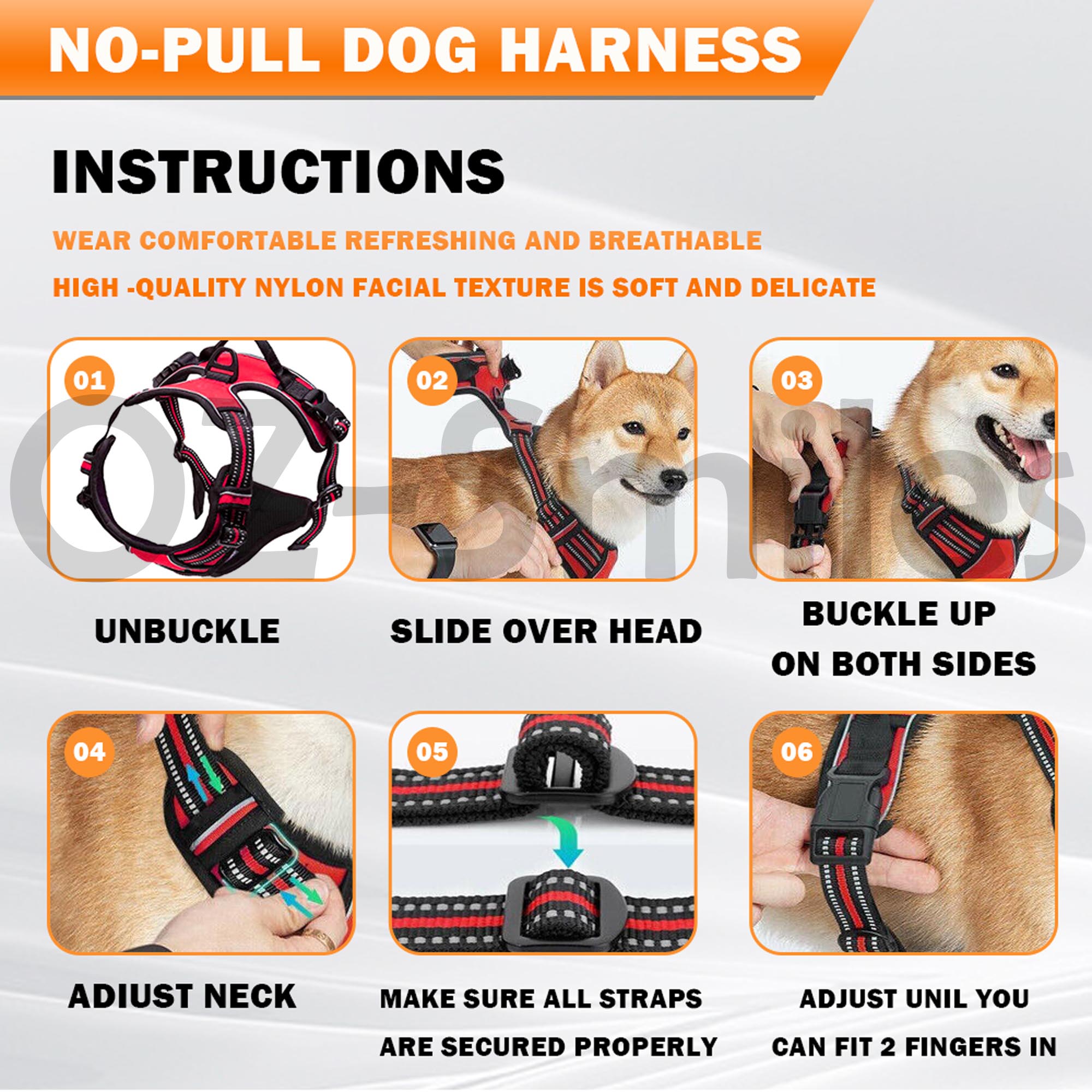 NO-PULL DOG HARNESS

INSTRUCTIONS

WEAR COMFORTABLE REFRESHING AND BREATHABLE

HIGH -QUALITY NYLON FACIAL TEXTURE IS SOFT AND DELICATE

OZ-Smiles

01

UNBUCKLE

02

SLIDE OVER HEAD

03

BUCKLE UP ON BOTH SIDES

04

ADIUST NECK

05

MAKE SURE ALL STRAPS ARE SECURED PROPERLY

06

ADJUST UNIL YOU CAN FIT 2 FINGERS IN