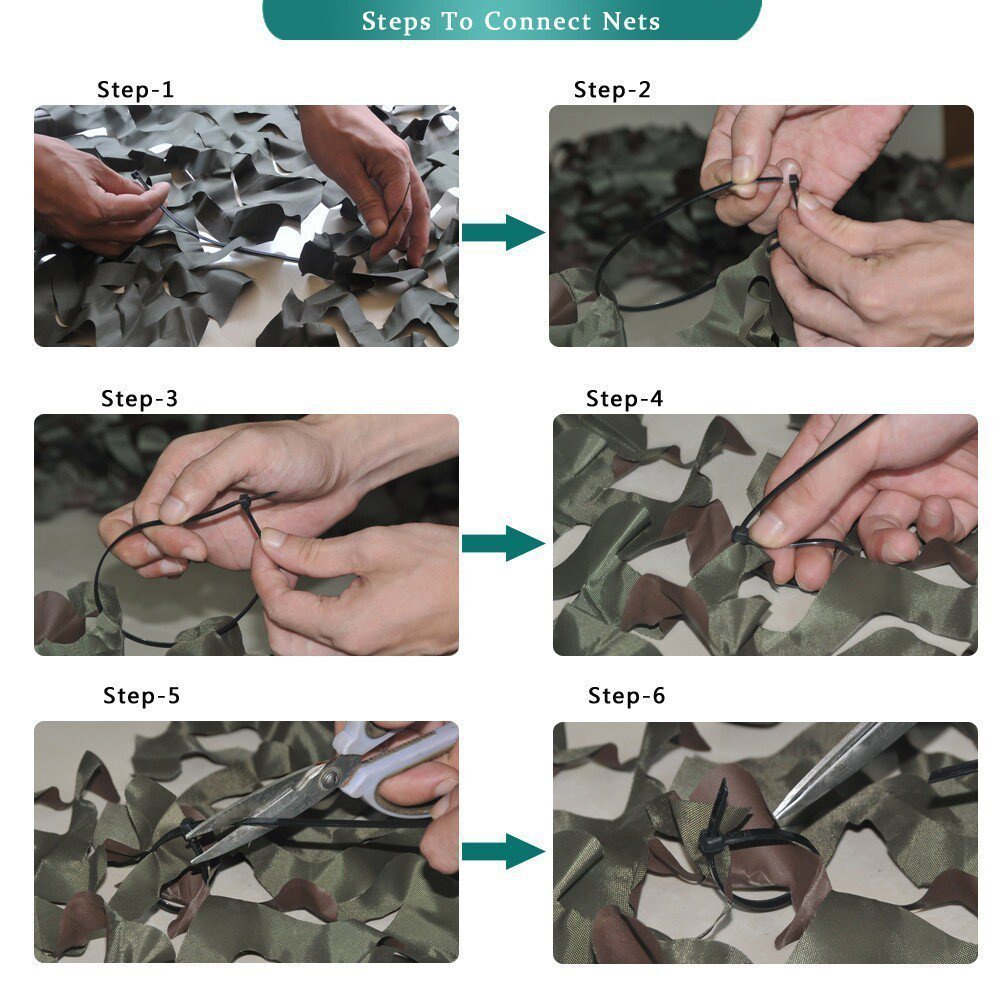 Steps To Connect Nets

Step-1

Step-2

Step-3

Step-4

Step-5

Step-6