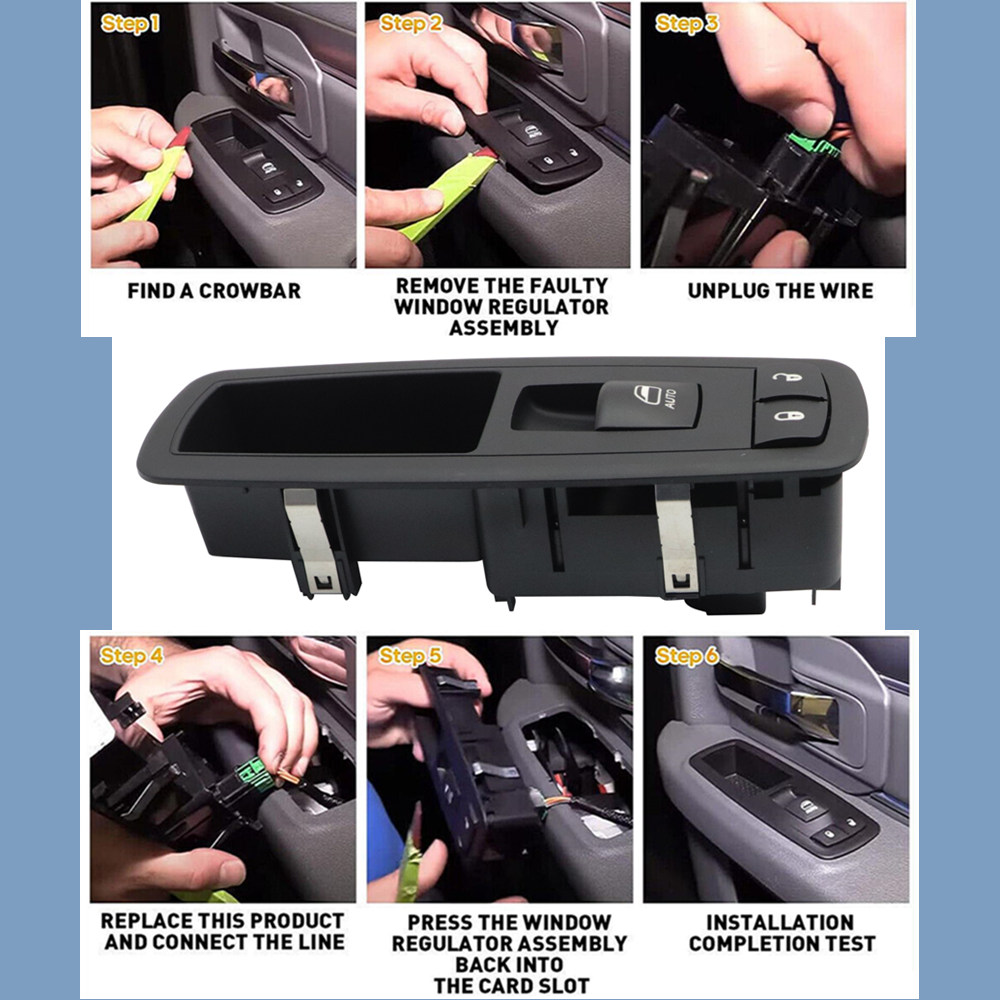 Step 1

FIND A CROWBAR

Step 2

REMOVE THE FAULTY WINDOW REGULATOR ASSEMBLY

Step 3

UNPLUG THE WIRE

AUTO

Step 4

REPLACE THIS PRODUCT AND CONNECT THE LINE

Step 5

PRESS THE WINDOW REGULATOR ASSEMBLY BACK INTO THE CARD SLOT

Step 6

INSTALLATION COMPLETION TEST