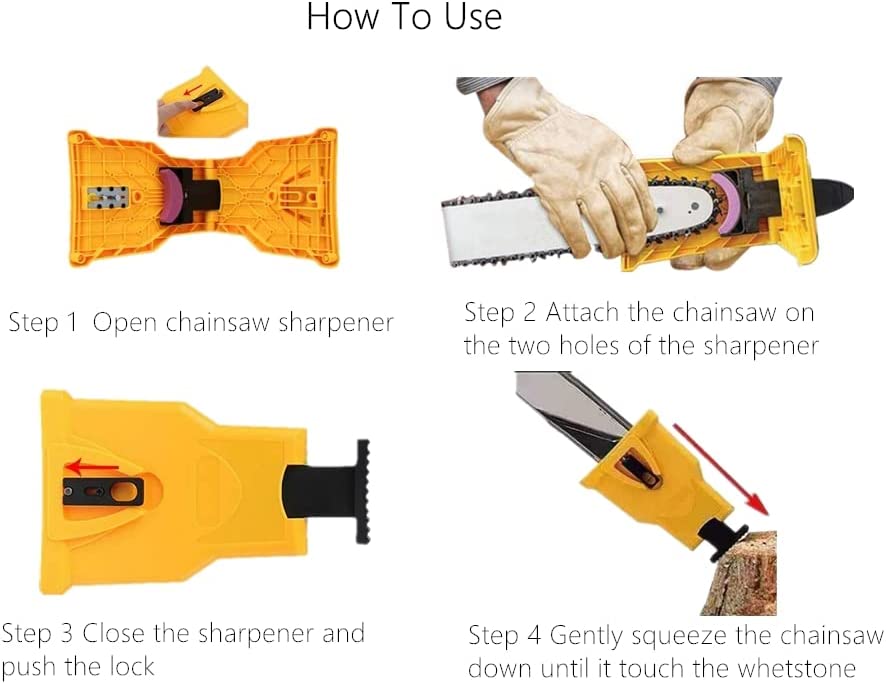 How To Use

Step 1 Open chainsaw sharpener

Step 2 Attach the chainsaw on the two holes of the sharpener

Step 3 Close the sharpener and push the lock

Step 4 Gently squeeze the chainsaw down until it touch the whetstone