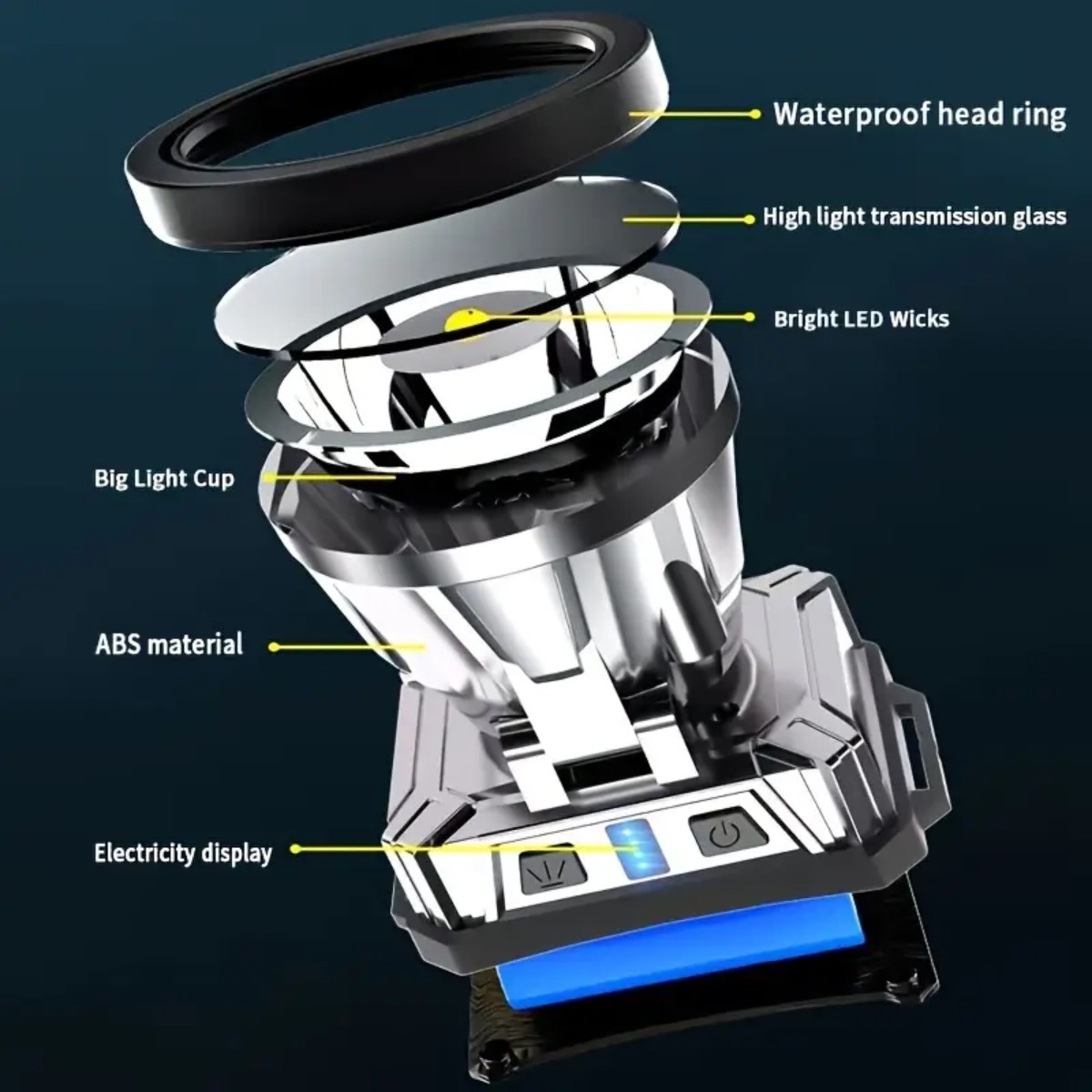 Waterproof head ring

High light transmission glass

Bright LED Wicks

Big Light Cup

ABS material

Electricity display