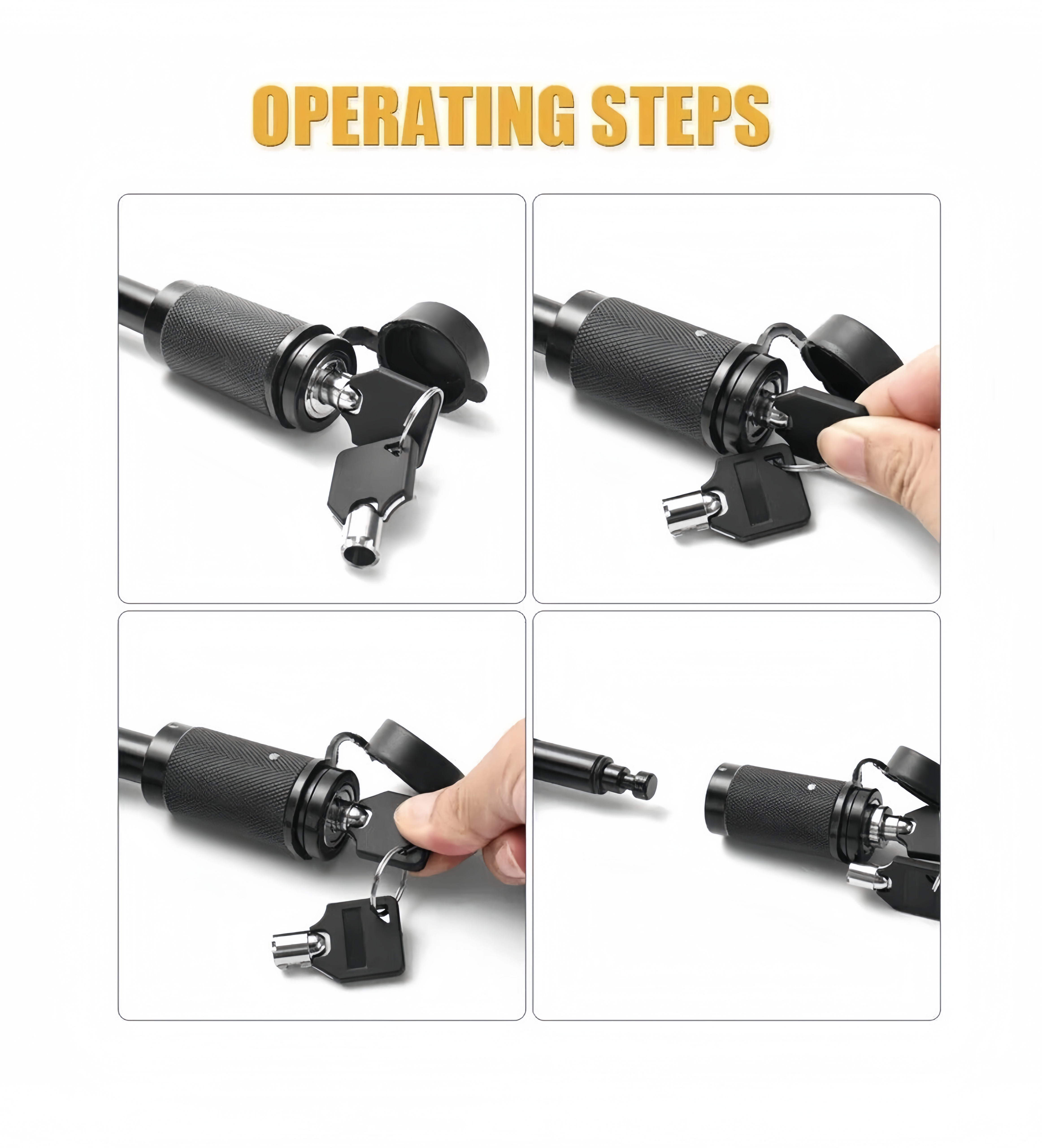 OPERATING STEPS