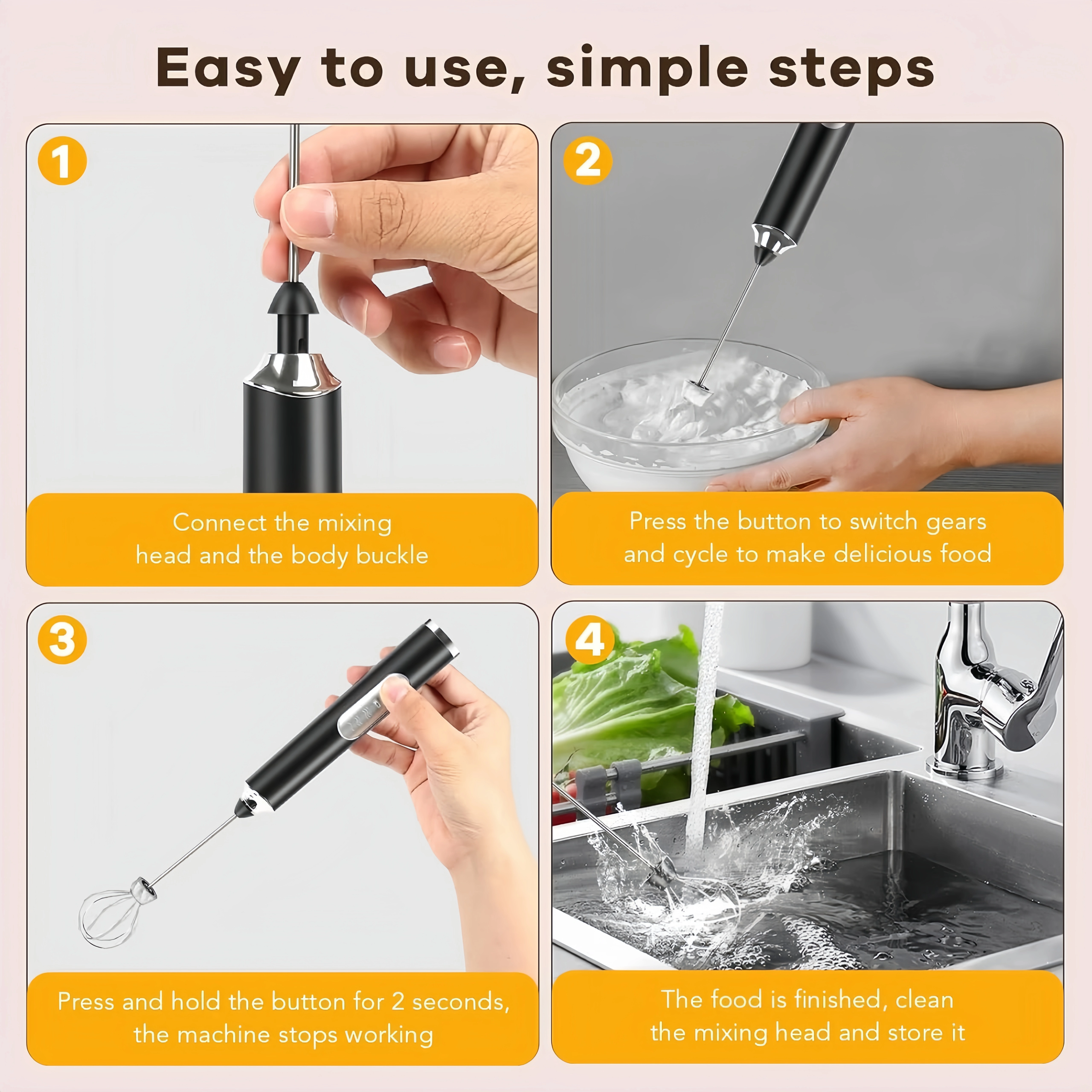 Easy to use, simple steps

1

Connect the mixing head and the body buckle

2

Press the button to switch gears and cycle to make delicious food

3

Press and hold the button for 2 seconds, the machine stops working

4

The food is finished, clean the mixing head and store it