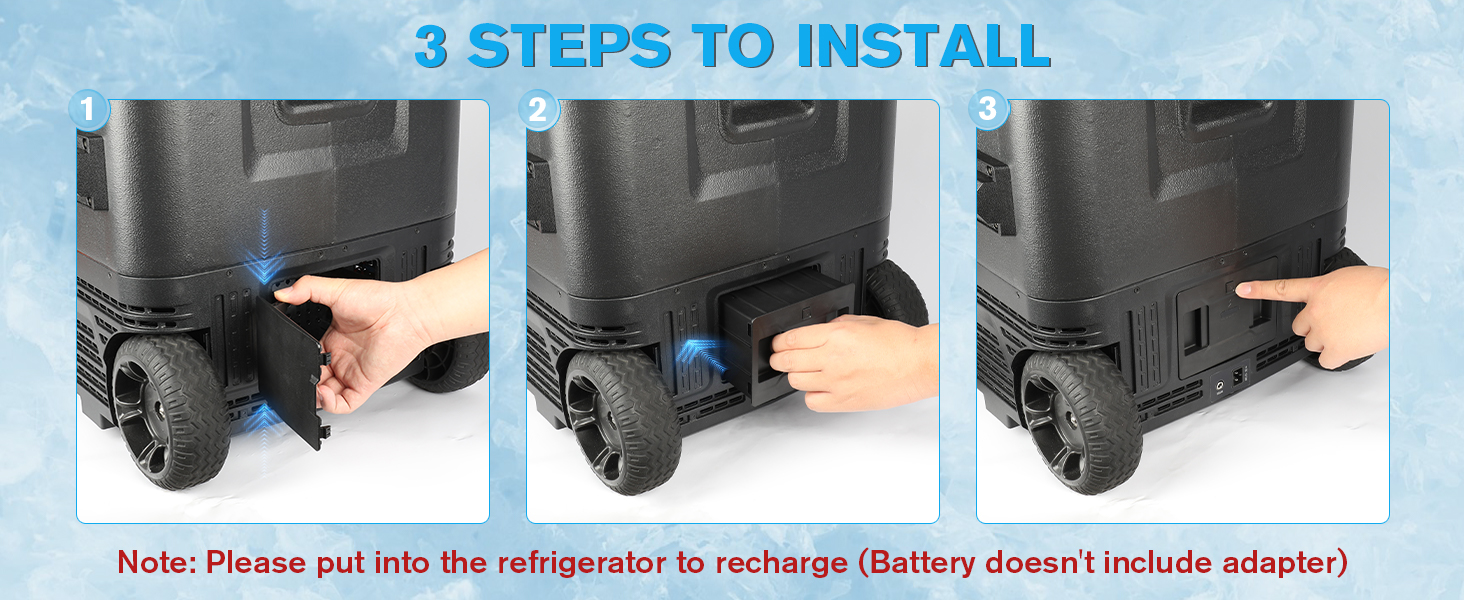 3 STEPS TO INSTALL

1

2

3

Note: Please put into the refrigerator to recharge (Battery doesn't include adapter)