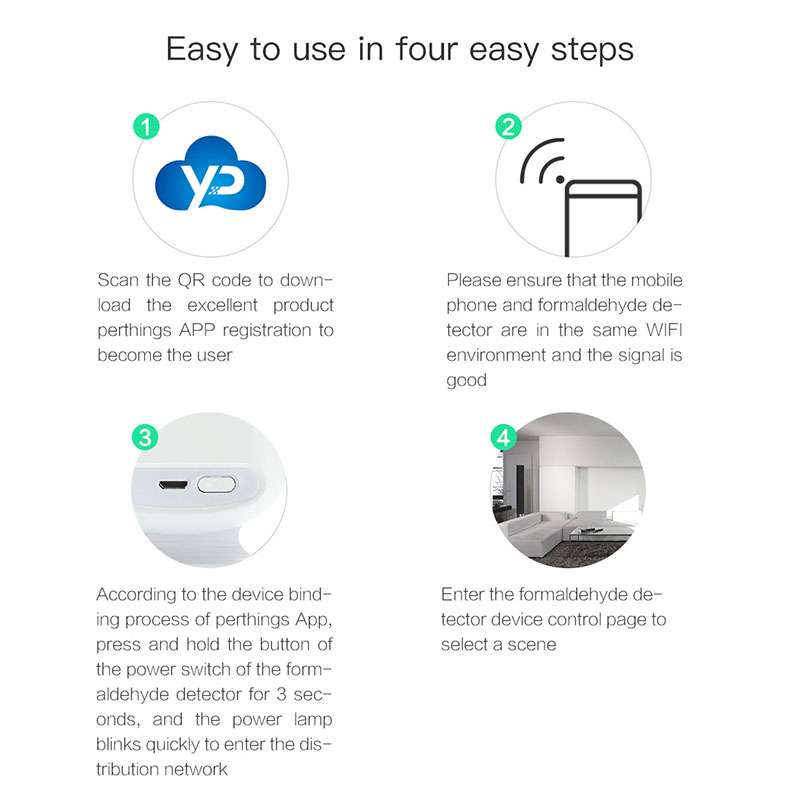 Easy to use in four easy steps

1

YD

Scan the QR code to download the excellent product perthings APP registration to become the user

2

Please ensure that the mobile phone and formaldehyde detector are in the same WIFI environment and the signal is good

3

According to the device binding process of perthings App, press and hold the button of the power switch of the formaldehyde detector for 3 seconds, and the power lamp blinks quickly to enter the distribution network

4

Enter the formaldehyde detector device control page to select a scene