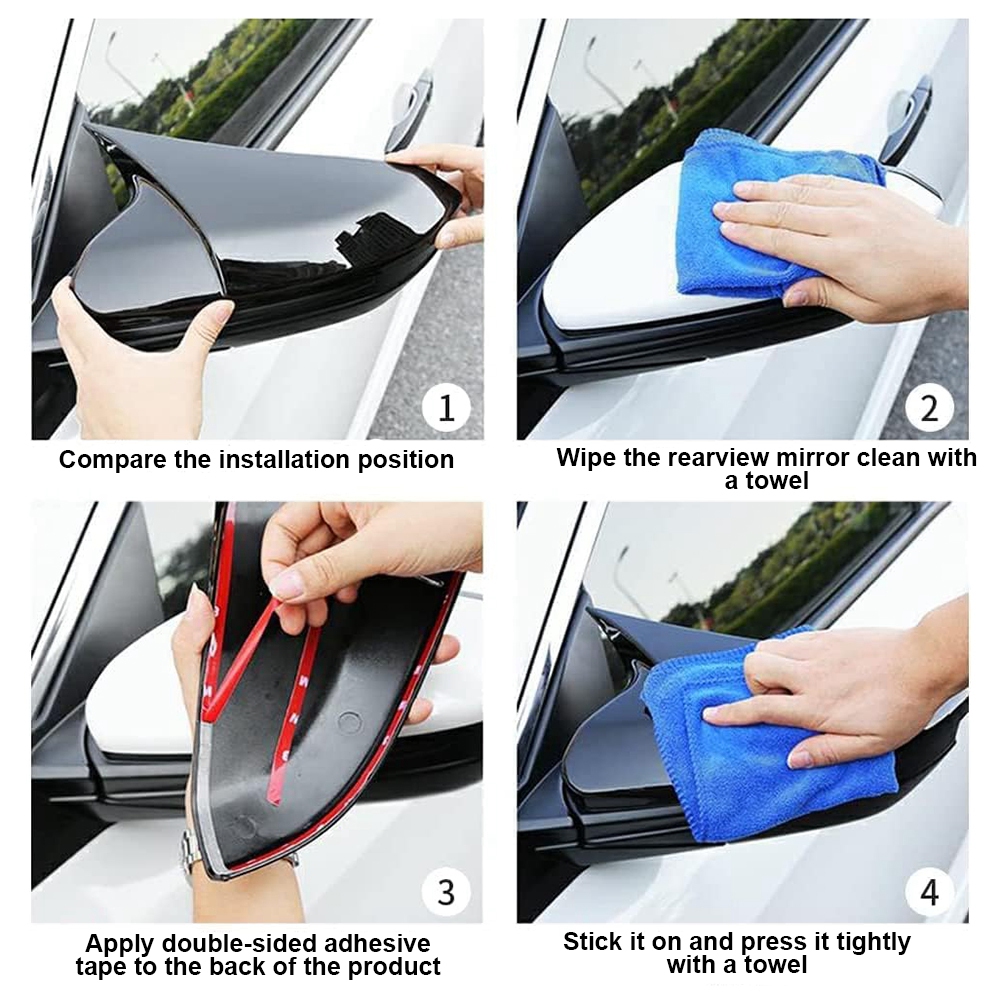 1

Compare the installation position

2

Wipe the rearview mirror clean with a towel

3

Apply double-sided adhesive tape to the back of the product

4

Stick it on and press it tightly with a towel