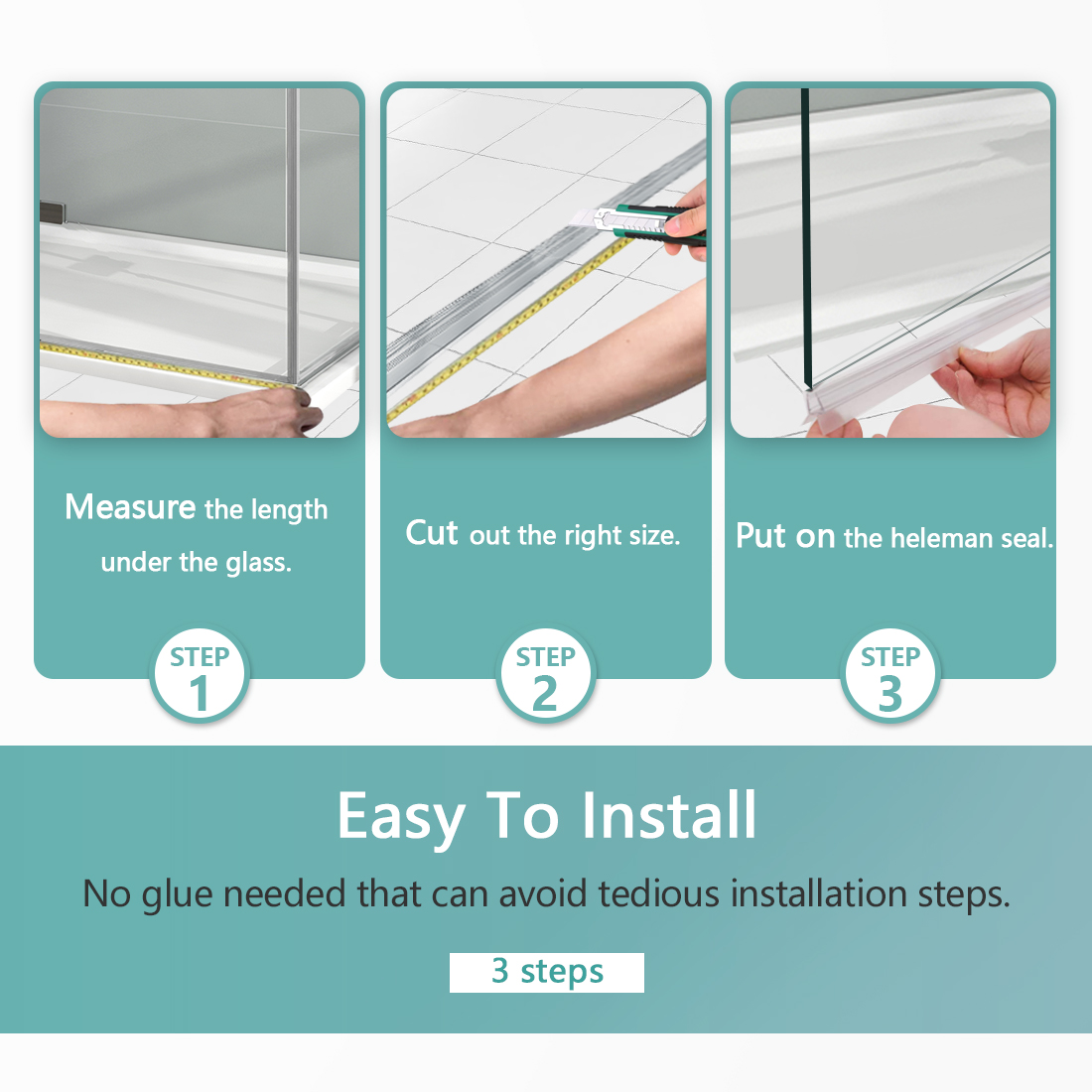 Measure the length under the glass.

STEP 1

Cut out the right size.

STEP 2

Put on the heleman seal.

STEP 3

Easy To Install

No glue needed that can avoid tedious installation steps.

3 steps