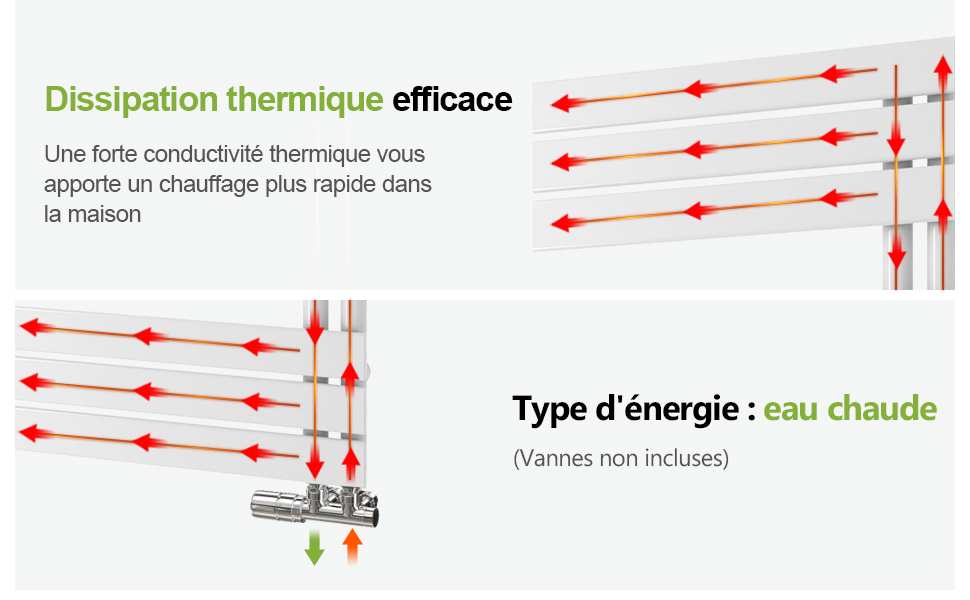 Dissipation thermique efficace

Une forte conductivité thermique vous apporte un chauffage plus rapide dans la maison

Type d'énergie : eau chaude

(Vannes non incluses)