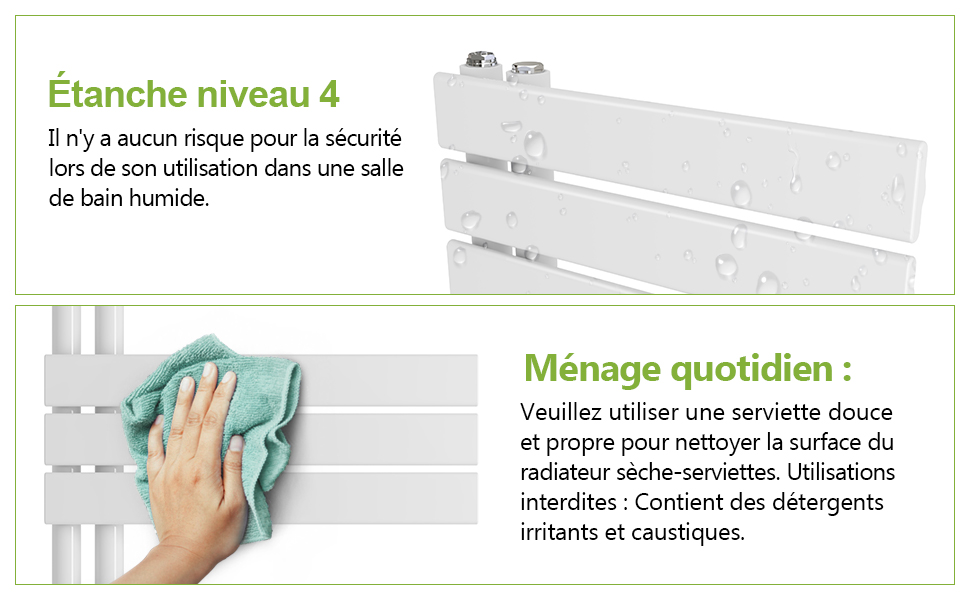 Étanche niveau 4

Il n'y a aucun risque pour la sécurité lors de son utilisation dans une salle de bain humide.

Ménage quotidien :

Veuillez utiliser une serviette douce et propre pour nettoyer la surface du radiateur sèche-serviettes. Utilisations interdites : Contient des détergents irritants et caustiques.