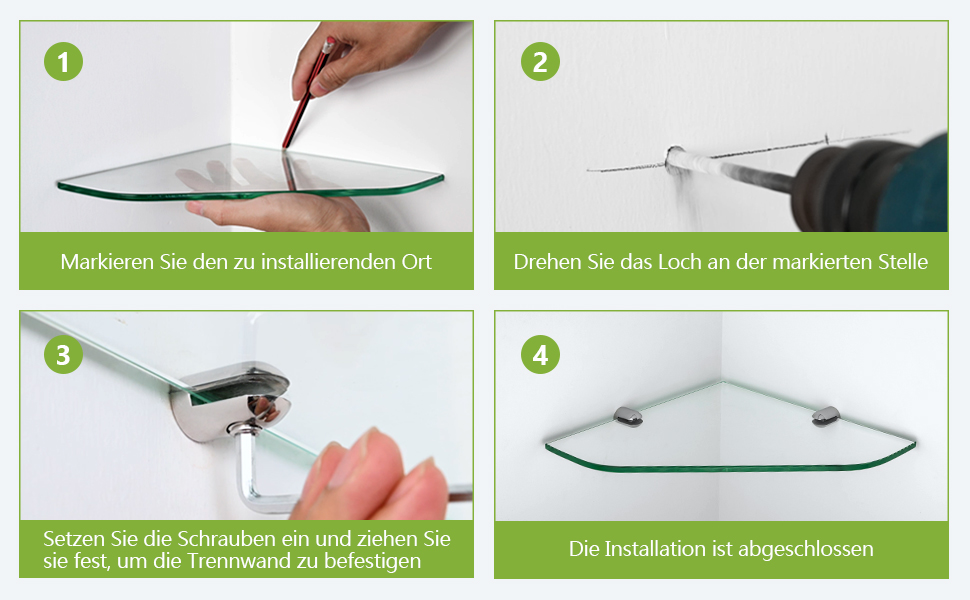 1

Markieren Sie den zu installierenden Ort

2

Drehen Sie das Loch an der markierten Stelle

3

Setzen Sie die Schrauben ein und ziehen Sie sie fest, um die Trennwand zu befestigen

4

Die Installation ist abgeschlossen