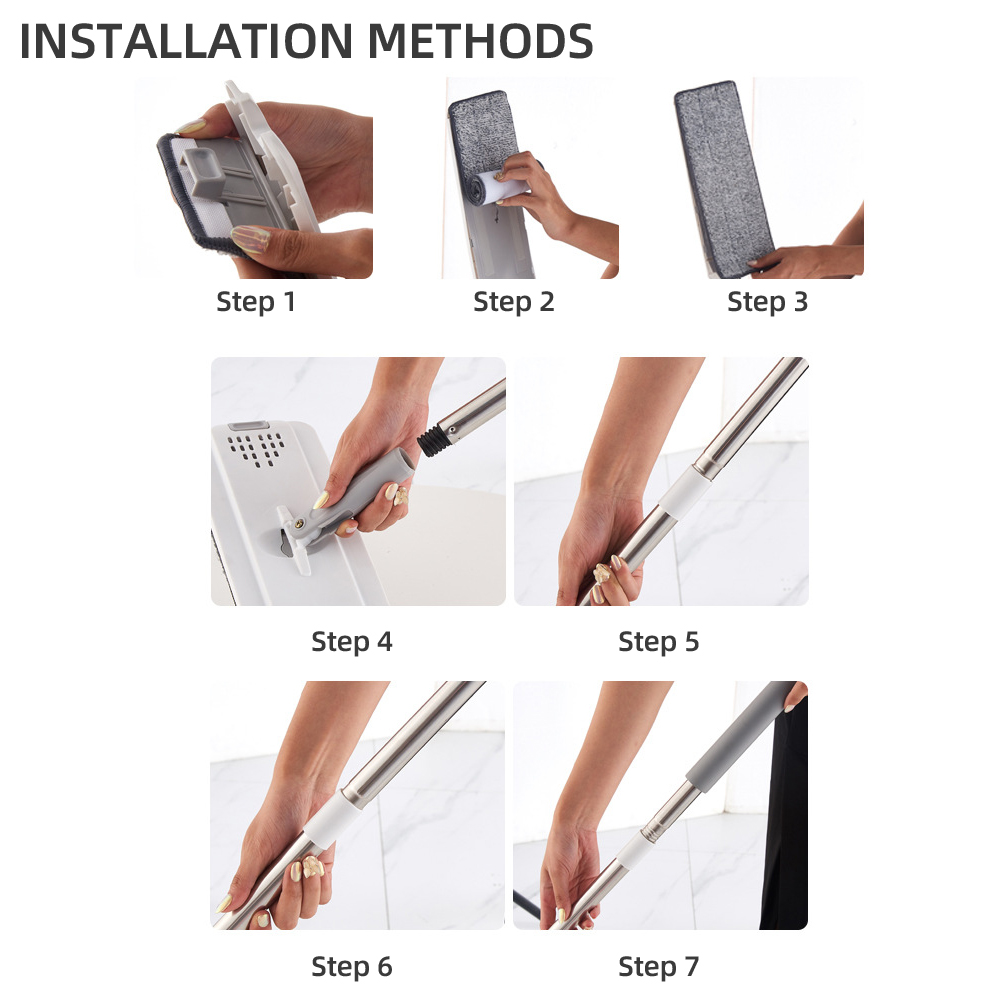 INSTALLATION METHODS

Step 1

Step 2

Step 3

Step 4

Step 5

Step 6

Step 7