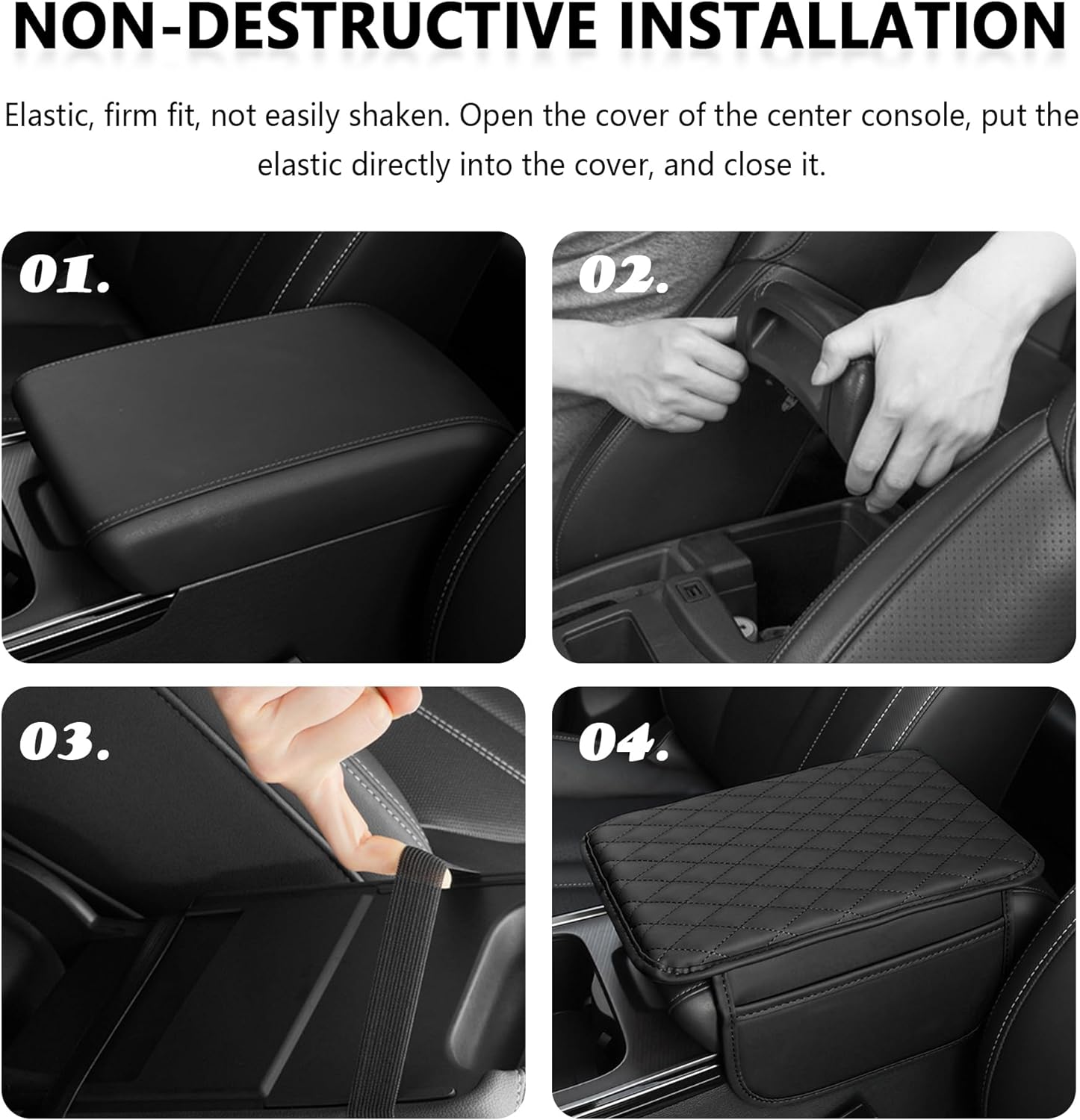 NON-DESTRUCTIVE INSTALLATION

Elastic, firm fit, not easily shaken. Open the cover of the center console, put the elastic directly into the cover, and close it.

01.

02.

03.

04.