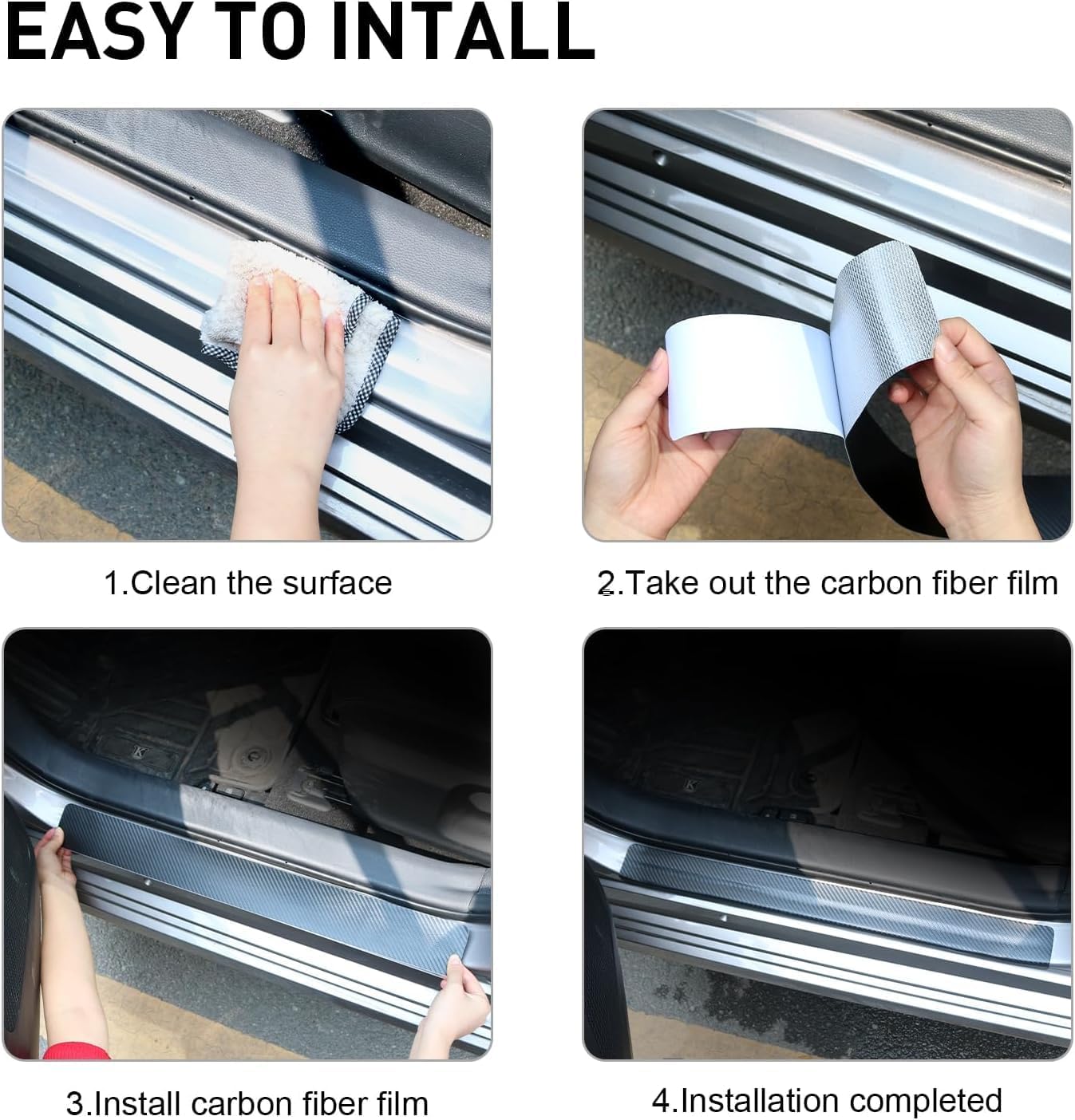 EASY TO INTALL

1.Clean the surface

2.Take out the carbon fiber film

3.Install carbon fiber film

4.Installation completed