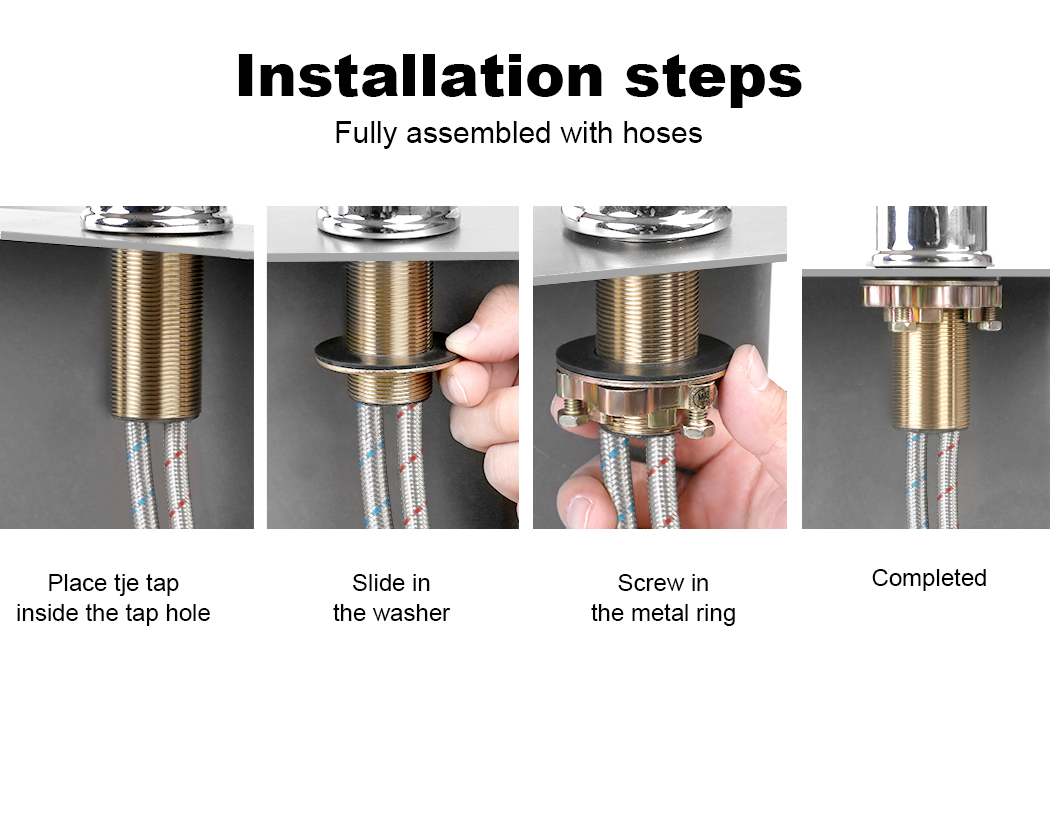 Installation steps
Fully assembled with hoses

Place tje tap inside the tap hole

Slide in the washer

Screw in the metal ring

Completed