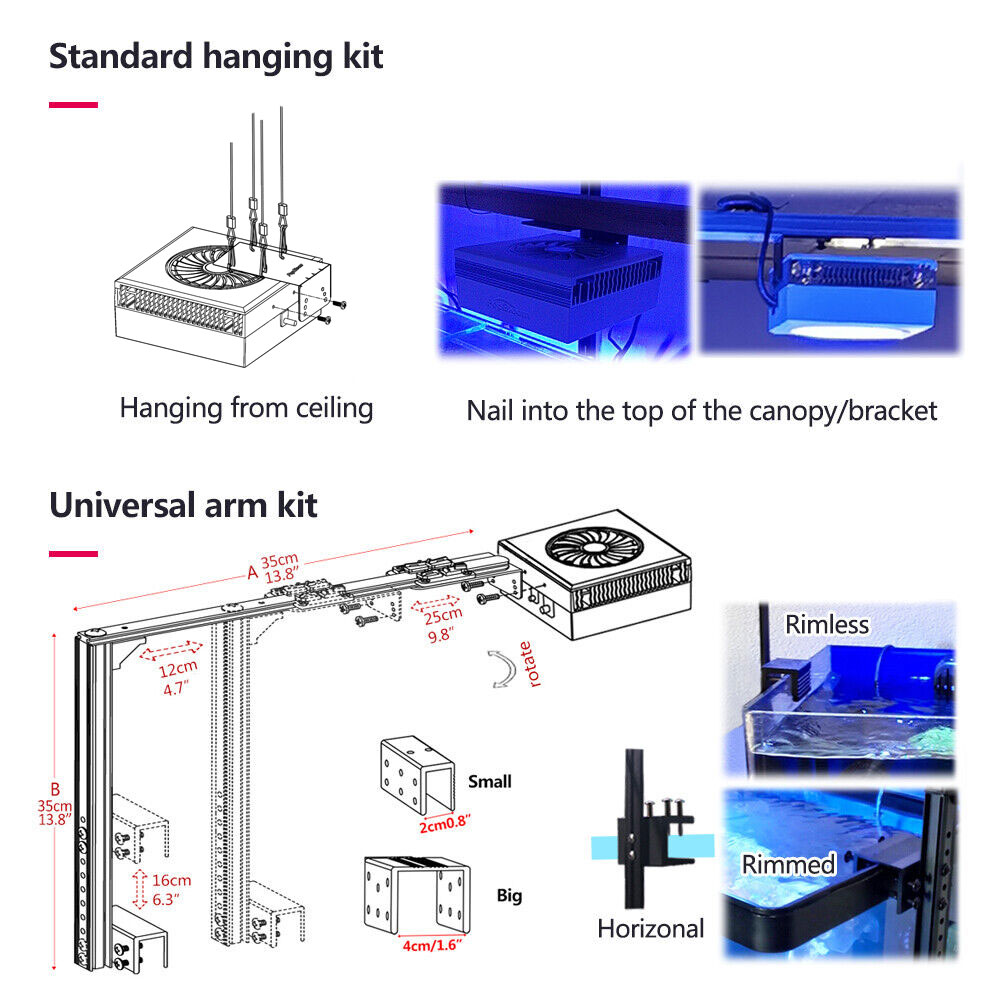 Standard hanging kit

Hanging from ceiling

Nail into the top of the canopy/bracket

Universal arm kit

A 35cm 13.8"

25cm 9.8"

12cm 4.7"

rotate

B 35cm 13.8"

16cm 6.3"

Small

2cm0.8"

Big

4cm/1.6"

Horizonal

Rimless

Rimmed