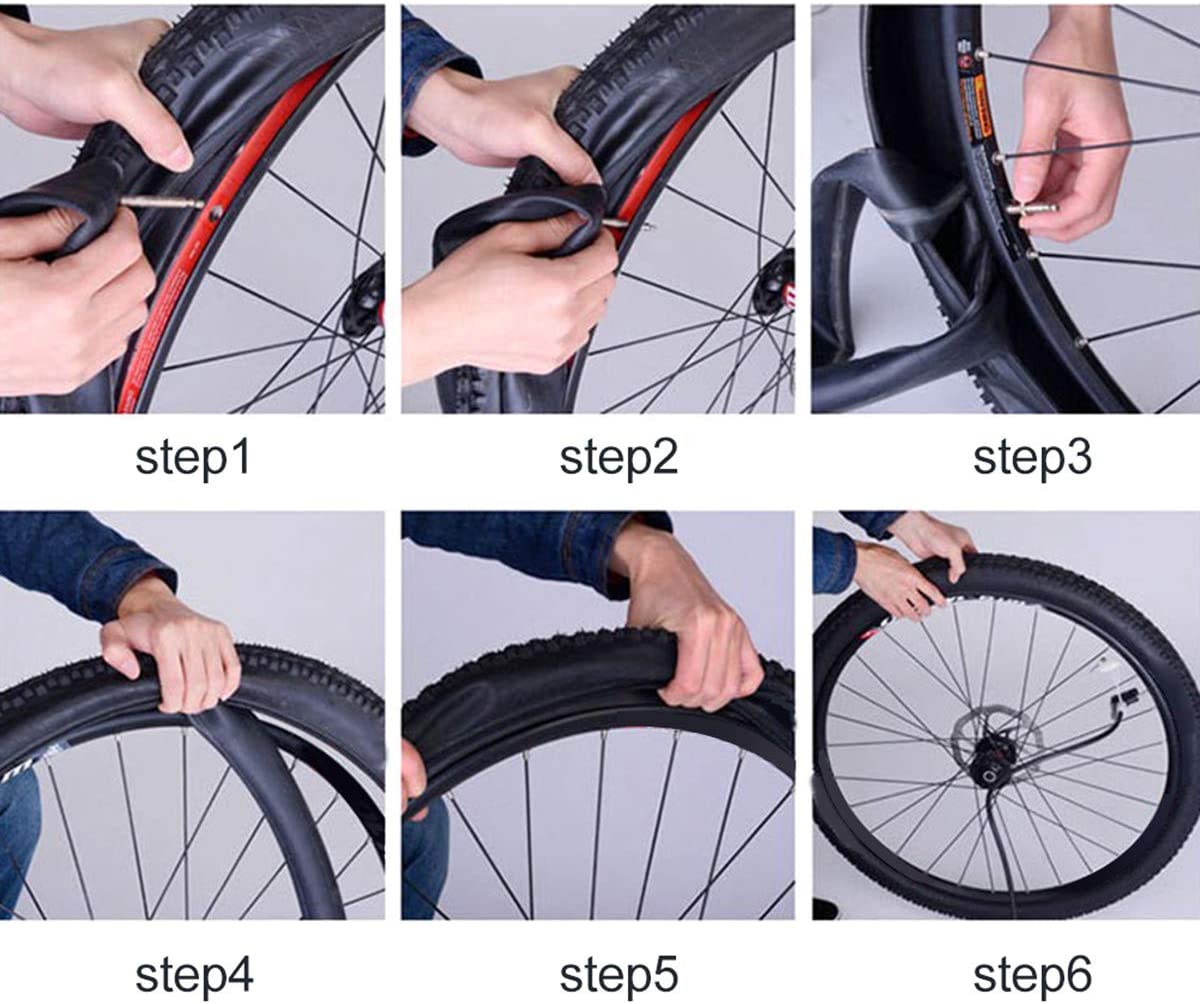 step1

step2

step3

step4

step5

step6