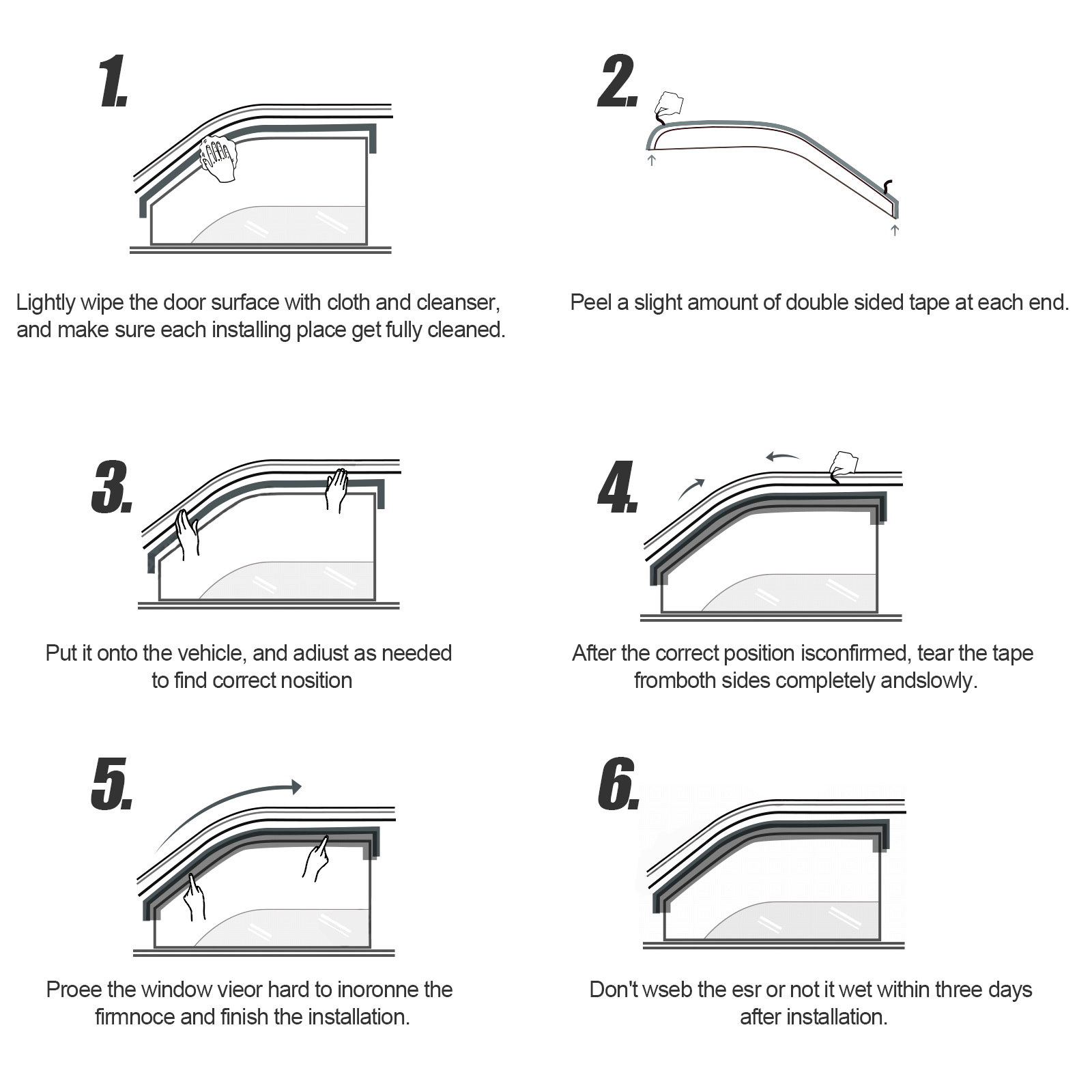 1.

Lightly wipe the door surface with cloth and cleanser, and make sure each installing place get fully cleaned.

2.

Peel a slight amount of double sided tape at each end.

3.

Put it onto the vehicle, and adiust as needed to find correct nosition

4.

After the correct position isconfirmed, tear the tape fromboth sides completely andslowly.

5.

Proee the window vieor hard to inoronne the firmnoce and finish the installation.

6.

Don't wseb the esr or not it wet within three days after installation.