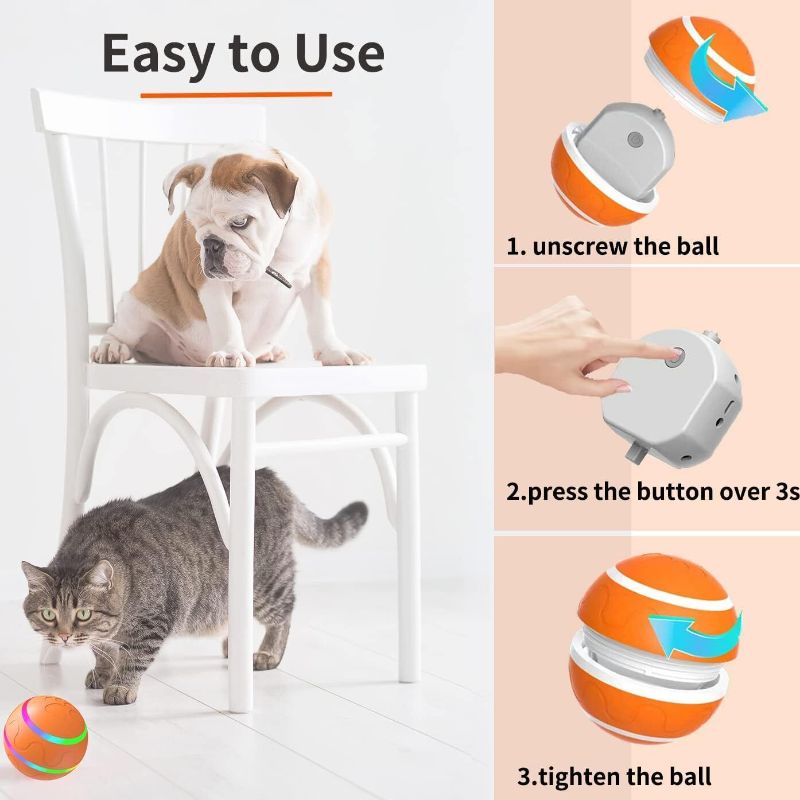 Easy to Use

1. unscrew the ball

2.press the button over 3s

3.tighten the ball