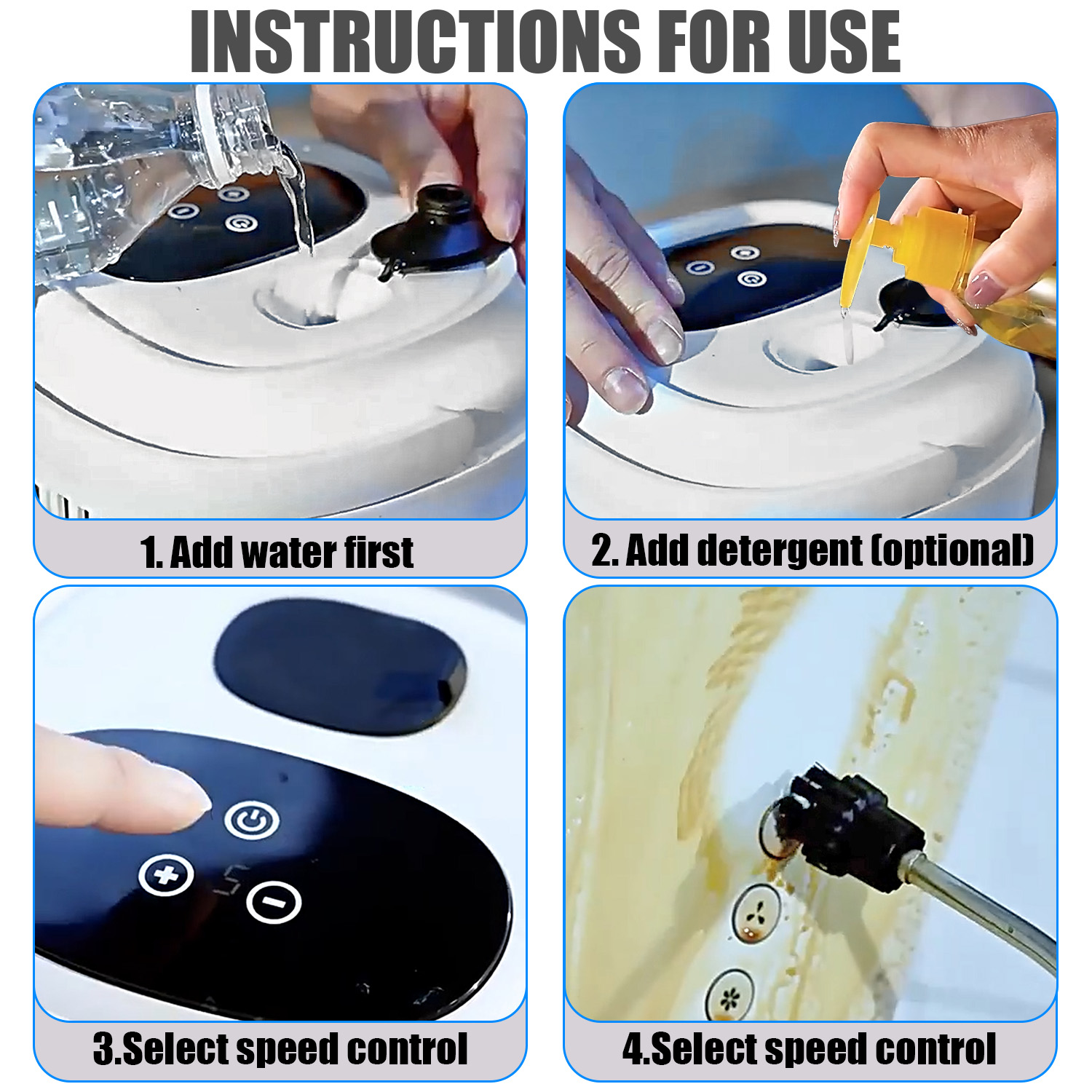 INSTRUCTIONS FOR USE

1. Add water first

2. Add detergent (optional)

3.Select speed control

4.Select speed control