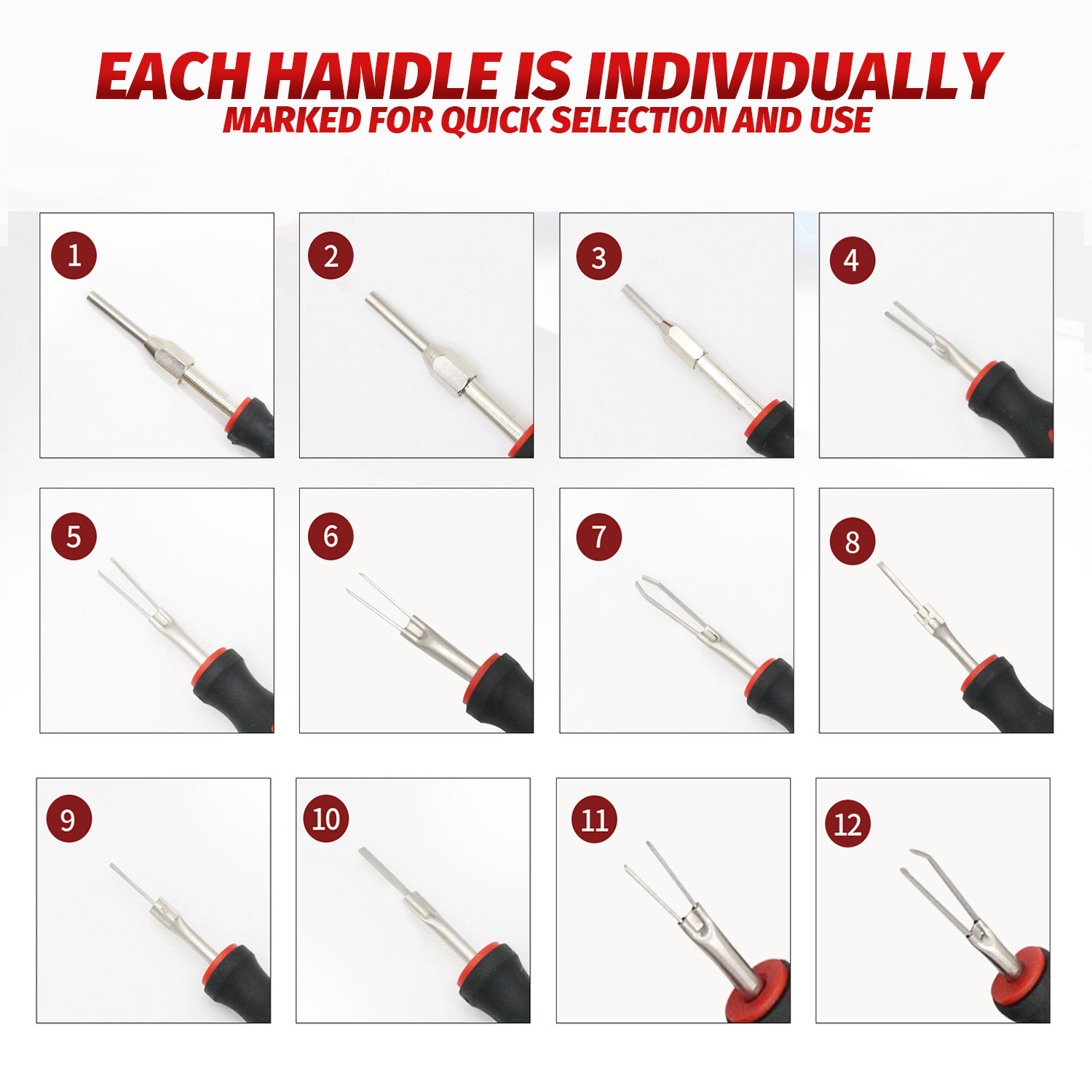 EACH HANDLE IS INDIVIDUALLY
MARKED FOR QUICK SELECTION AND USE

1

2

3

4

5

6

7

8

9

10

11

12