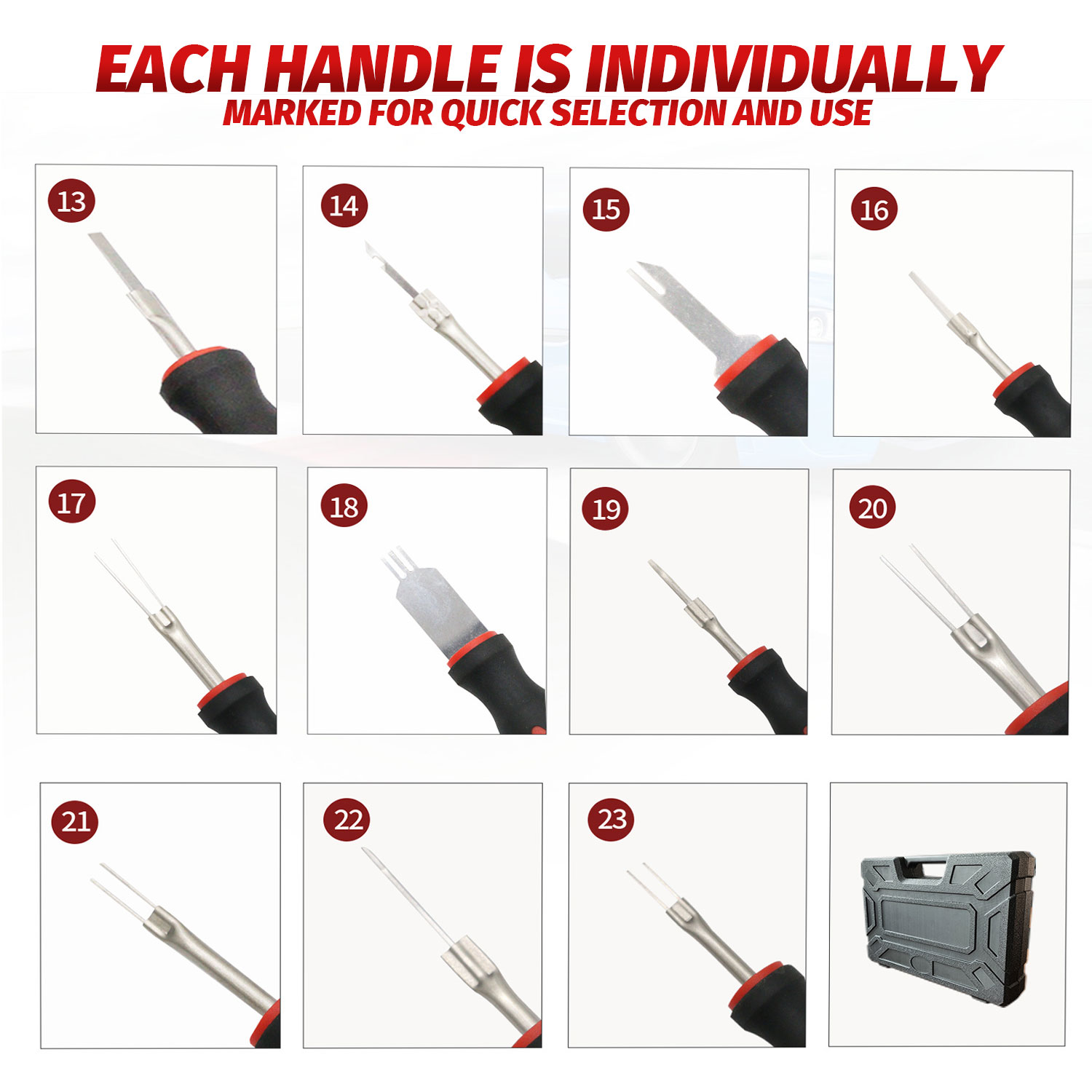 EACH HANDLE IS INDIVIDUALLY
MARKED FOR QUICK SELECTION AND USE

13

14

15

16

17

18

19

20

21

22

23