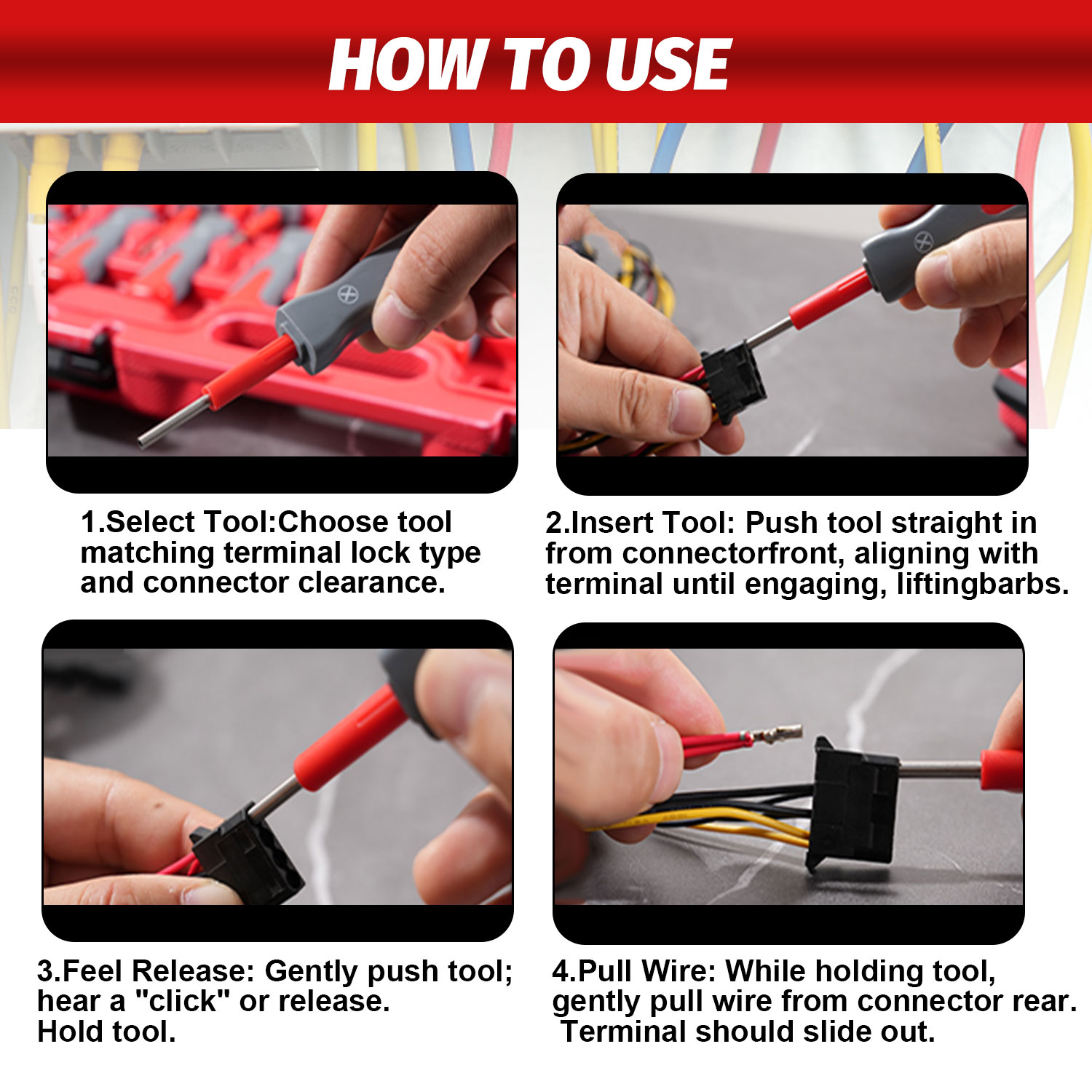 HOW TO USE

1.Select Tool:Choose tool matching terminal lock type and connector clearance.

2.Insert Tool: Push tool straight in from connectorfront, aligning with terminal until engaging, liftingbarbs.

3.Feel Release: Gently push tool; hear a "click" or release. Hold tool.

4.Pull Wire: While holding tool, gently pull wire from connector rear. Terminal should slide out.