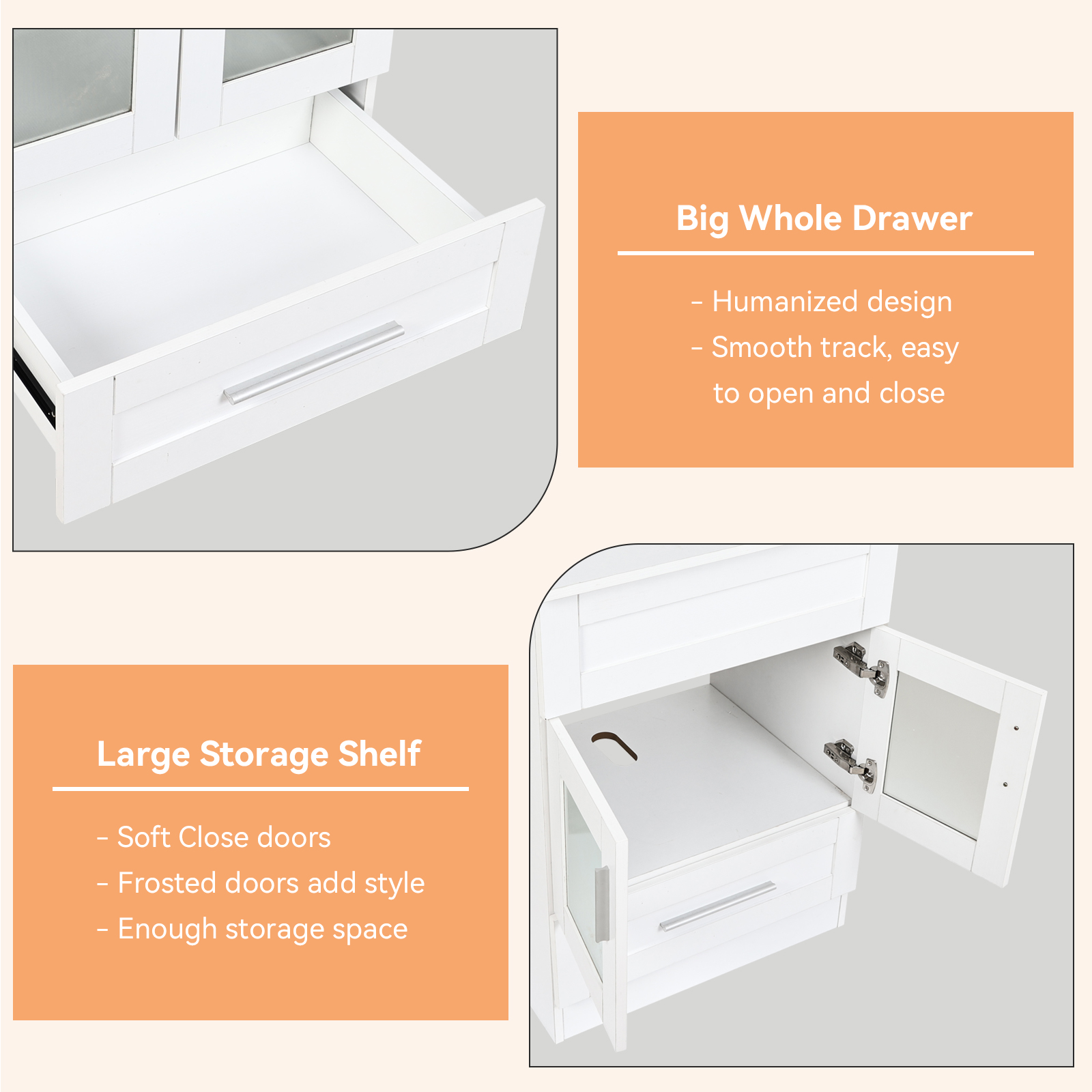 Big Whole Drawer

- Humanized design
- Smooth track, easy to open and close

Large Storage Shelf

- Soft Close doors
- Frosted doors add style
- Enough storage space