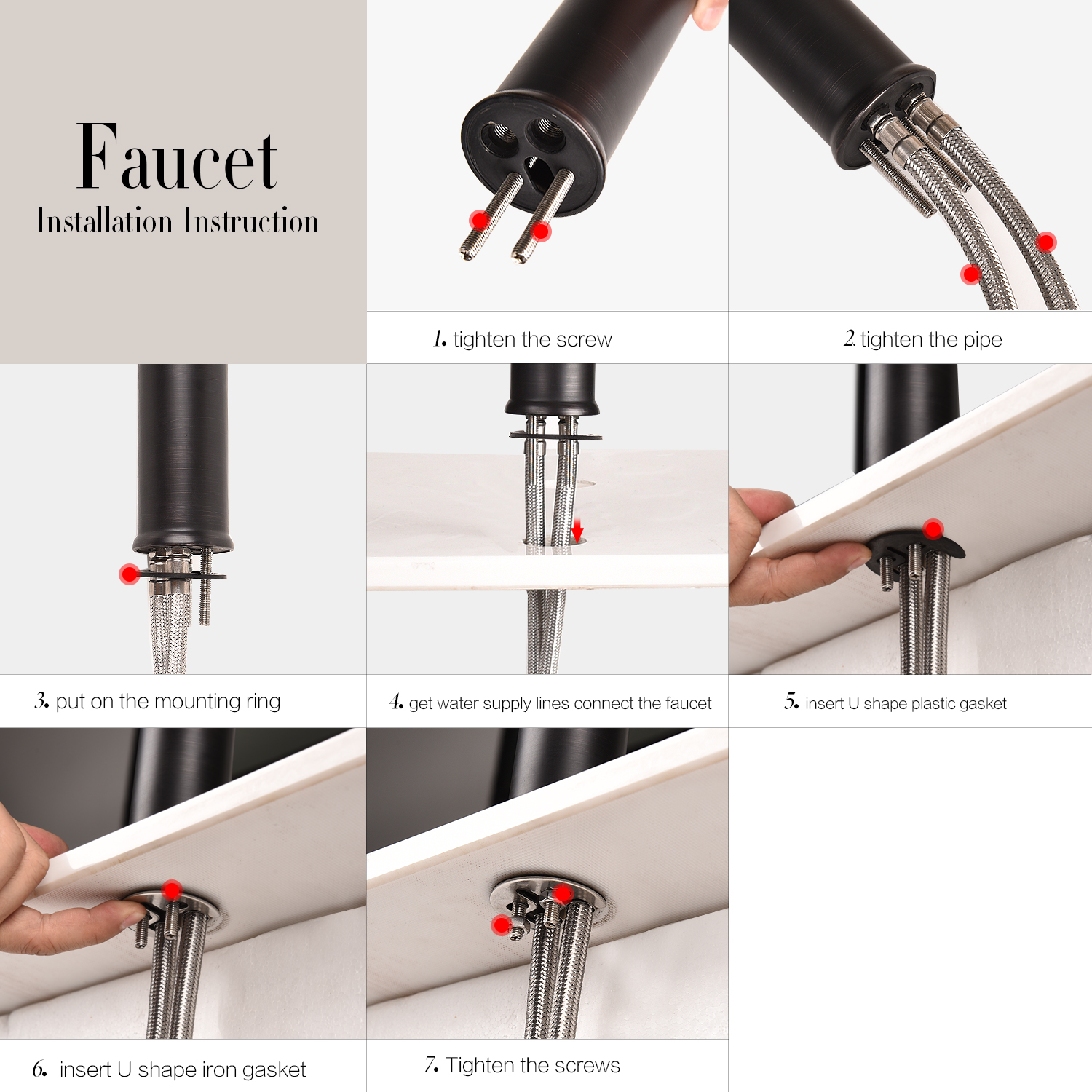 Faucet
Installation Instruction

1. tighten the screw

2. tighten the pipe

3. put on the mounting ring

4. get water supply lines connect the faucet

5. insert U shape plastic gasket

6. insert U shape iron gasket

7. Tighten the screws