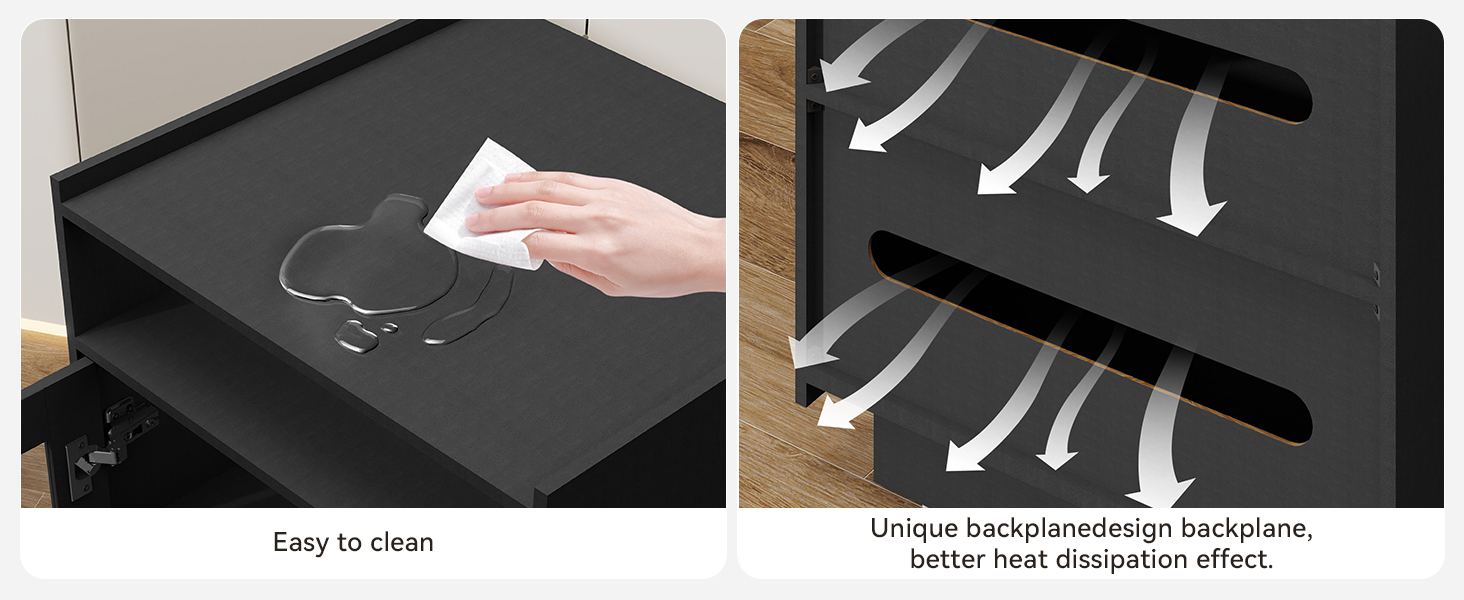 Easy to clean

Unique backplanedesign backplane, better heat dissipation effect.