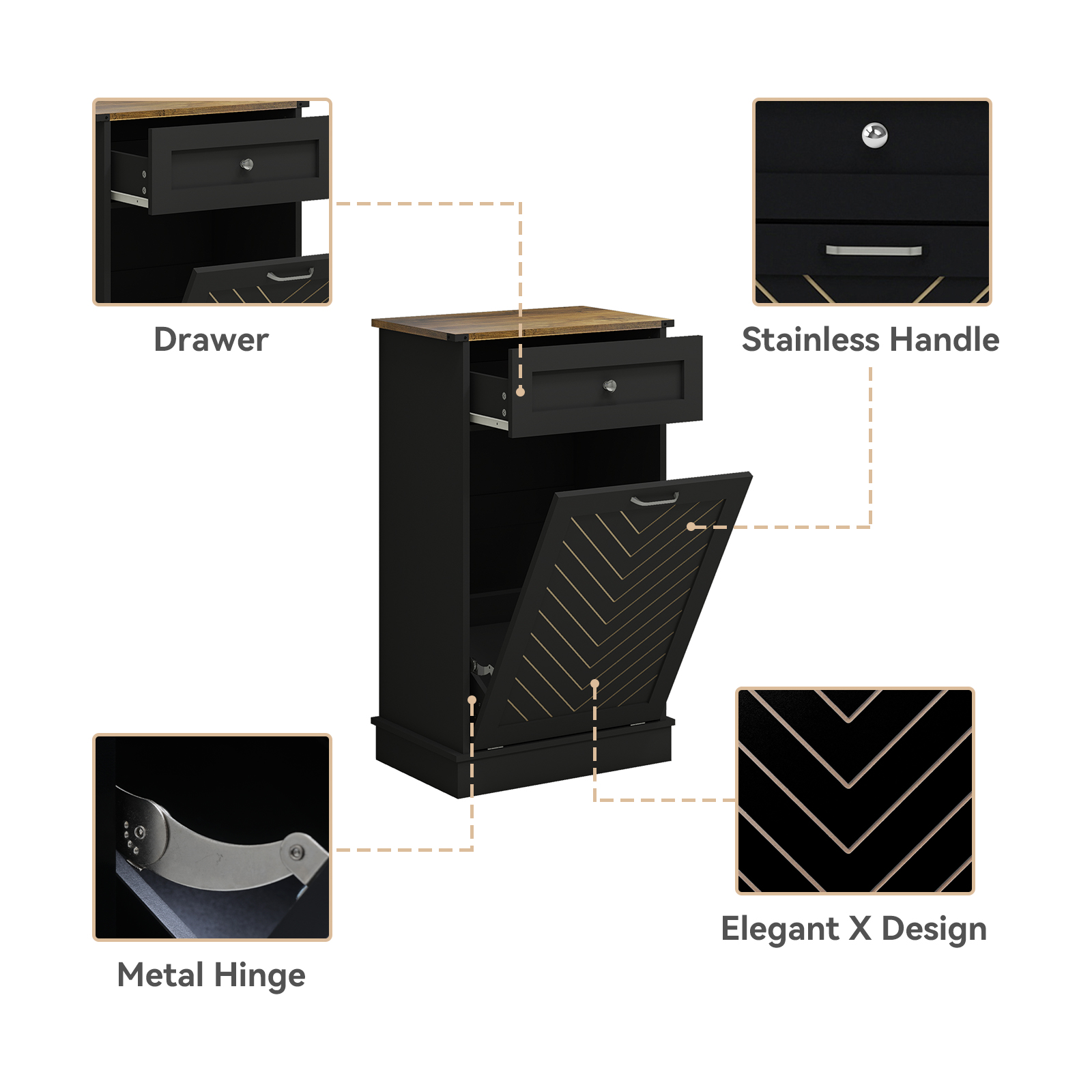 Drawer

Stainless Handle

Metal Hinge

Elegant X Design