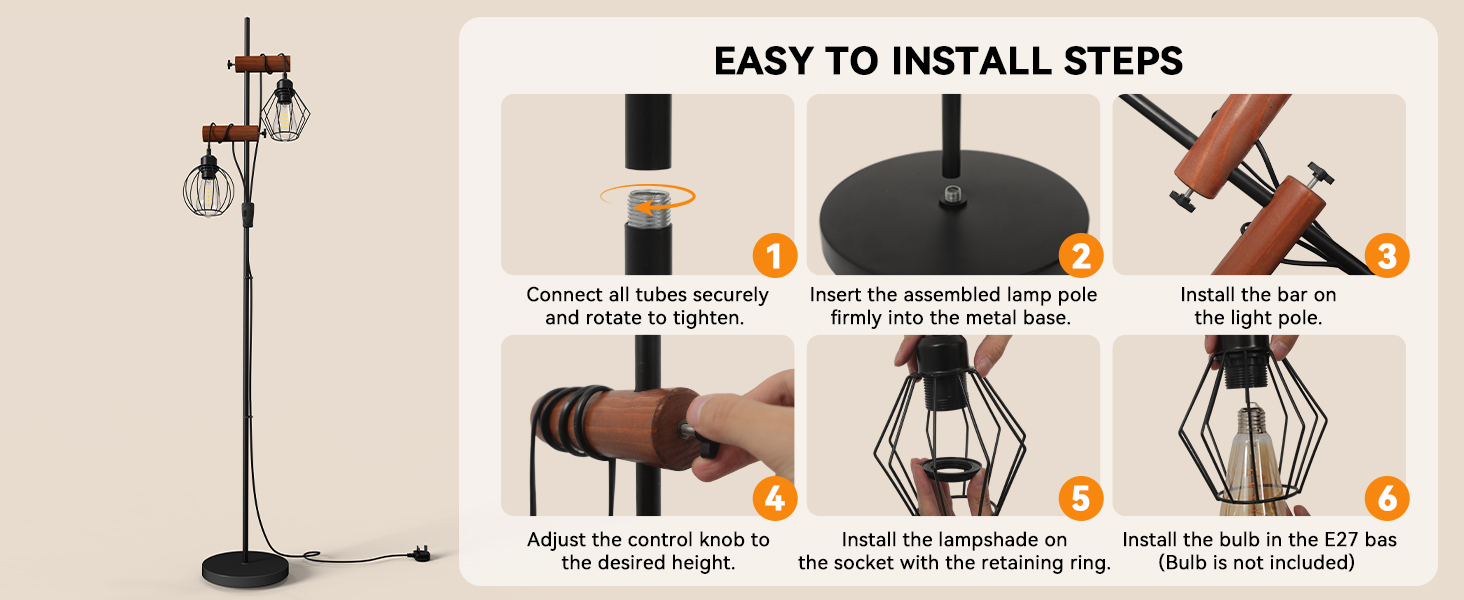 EASY TO INSTALL STEPS

1
Connect all tubes securely and rotate to tighten.

2
Insert the assembled lamp pole firmly into the metal base.

3
Install the bar on the light pole.

4
Adjust the control knob to the desired height.

5
Install the lampshade on the socket with the retaining ring.

6
Install the bulb in the E27 bas (Bulb is not included)