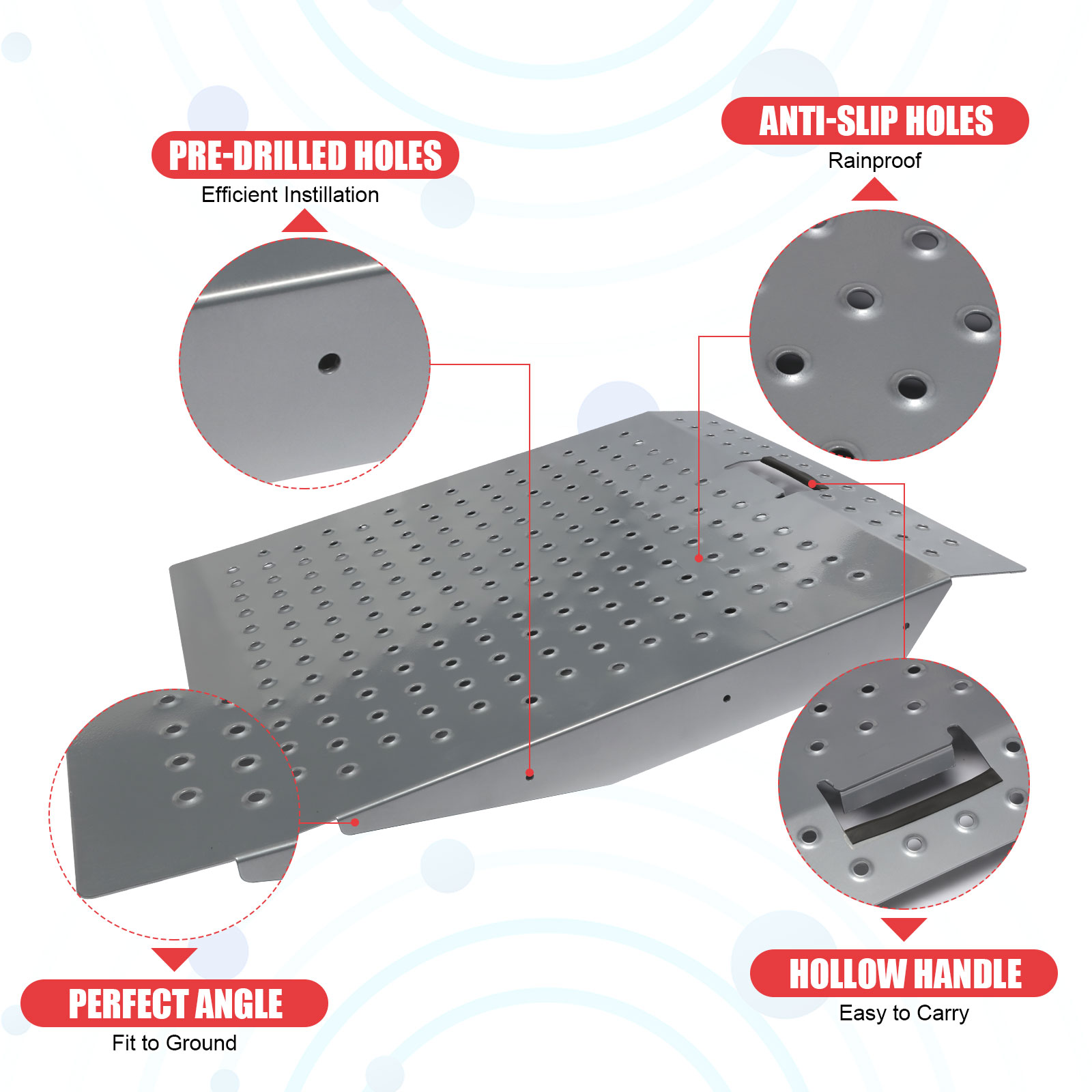 PRE-DRILLED HOLES
Efficient Instillation

ANTI-SLIP HOLES
Rainproof

PERFECT ANGLE
Fit to Ground

HOLLOW HANDLE
Easy to Carry