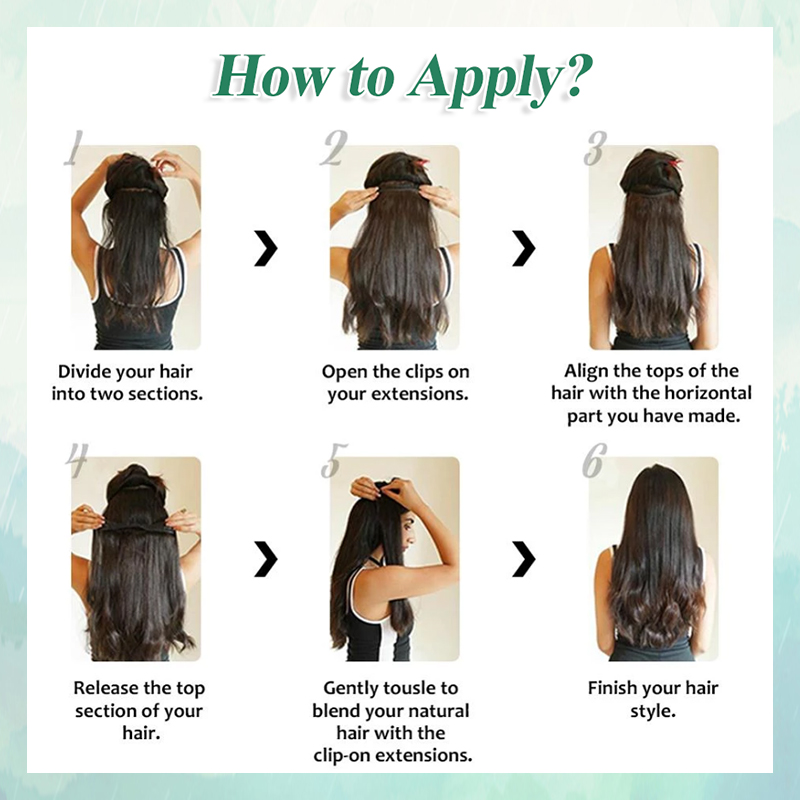 How to Apply?

1

Divide your hair into two sections.

2

Open the clips on your extensions.

3

Align the tops of the hair with the horizontal part you have made.

4

Release the top section of your hair.

5

Gently tousle to blend your natural hair with the clip-on extensions.

6

Finish your hair style.