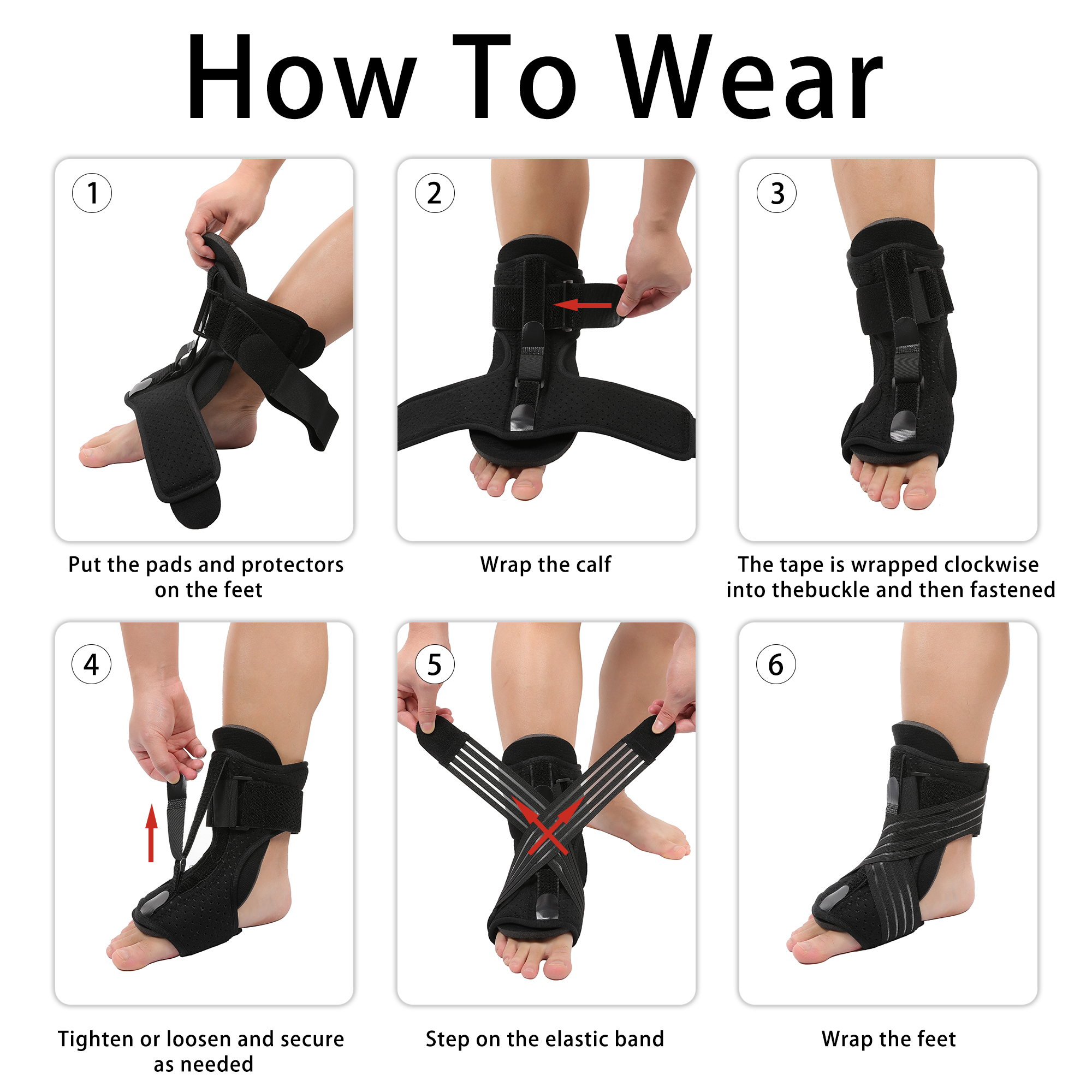 How To Wear

1

Put the pads and protectors on the feet

2

Wrap the calf

3

The tape is wrapped clockwise into thebuckle and then fastened

4

Tighten or loosen and secure as needed

5

Step on the elastic band

6

Wrap the feet