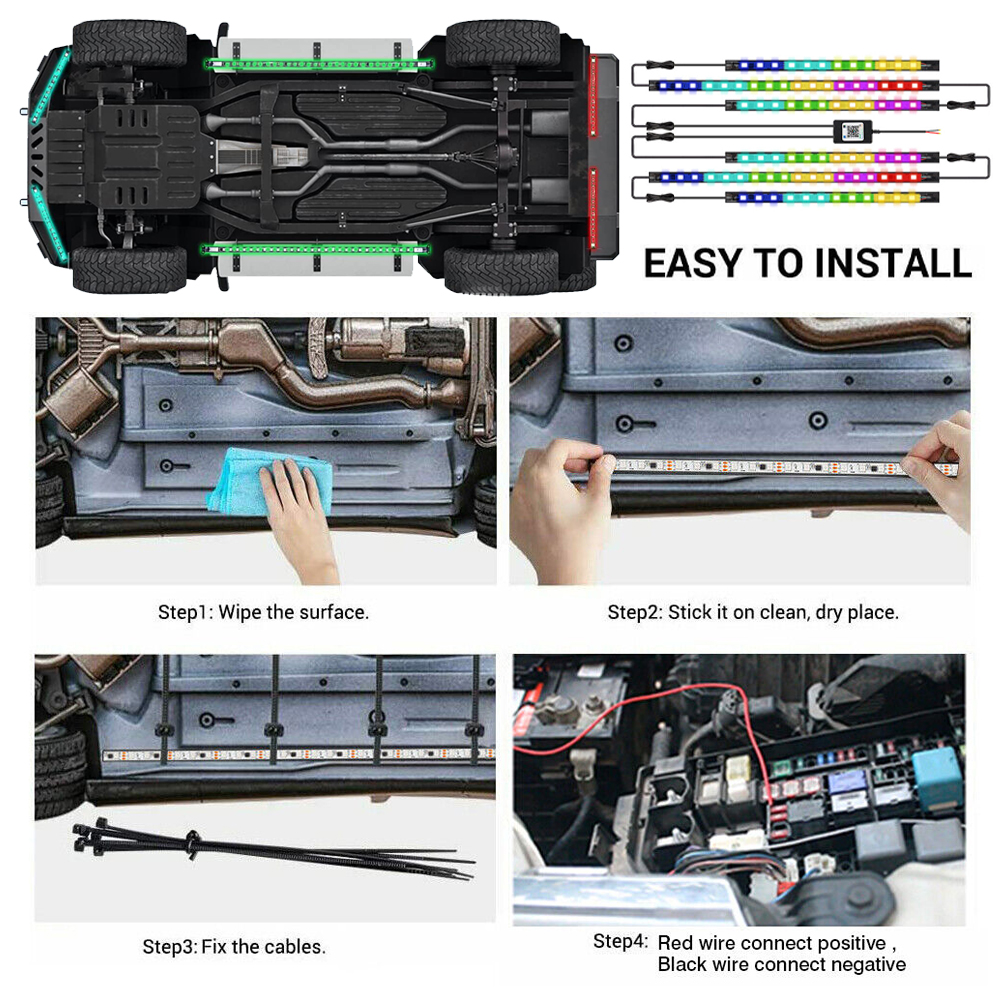 EASY TO INSTALL

Step1: Wipe the surface.

Step2: Stick it on clean, dry place.

Step3: Fix the cables.

Step4: Red wire connect positive , Black wire connect negative