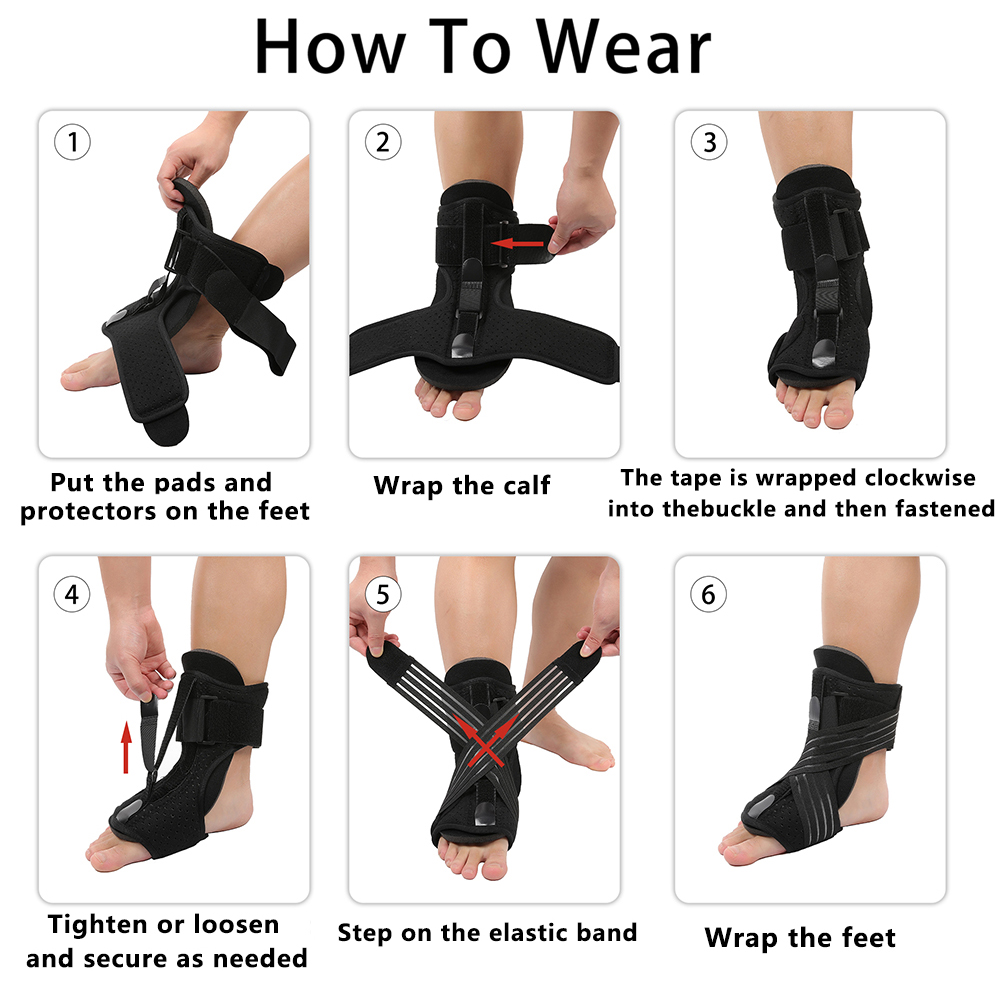 How To Wear

1

Put the pads and protectors on the feet

2

Wrap the calf

3

The tape is wrapped clockwise into thebuckle and then fastened

4

Tighten or loosen and secure as needed

5

Step on the elastic band

6

Wrap the feet