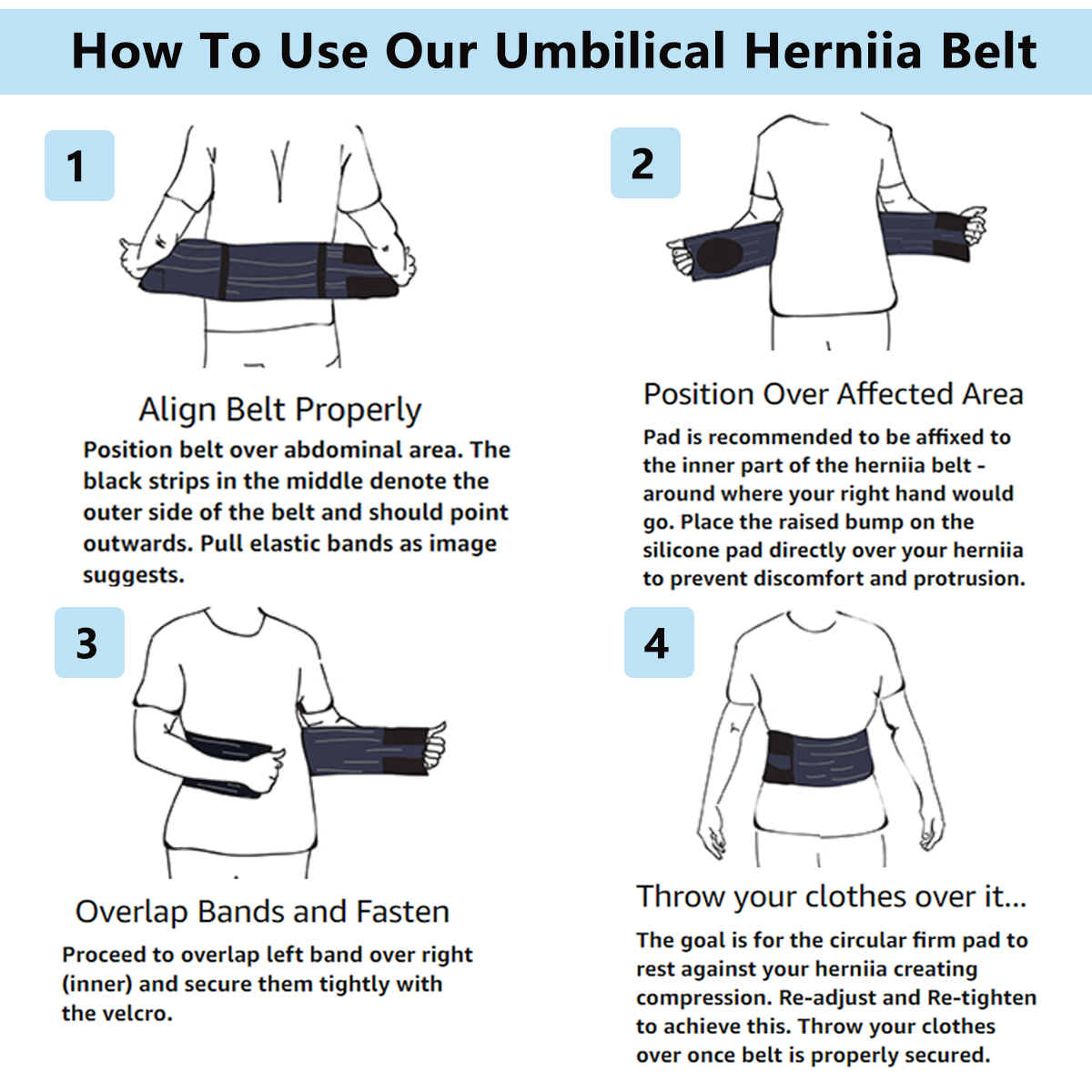 How To Use Our Umbilical Herniia Belt

1

Align Belt Properly

Position belt over abdominal area. The black strips in the middle denote the outer side of the belt and should point outwards. Pull elastic bands as image suggests.

2

Position Over Affected Area

Pad is recommended to be affixed to the inner part of the herniia belt - around where your right hand would go. Place the raised bump on the silicone pad directly over your herniia to prevent discomfort and protrusion.

3

Overlap Bands and Fasten

Proceed to overlap left band over right (inner) and secure them tightly with the velcro.

4

Throw your clothes over it...

The goal is for the circular firm pad to rest against your herniia creating compression. Re-adjust and Re-tighten to achieve this. Throw your clothes over once belt is properly secured.