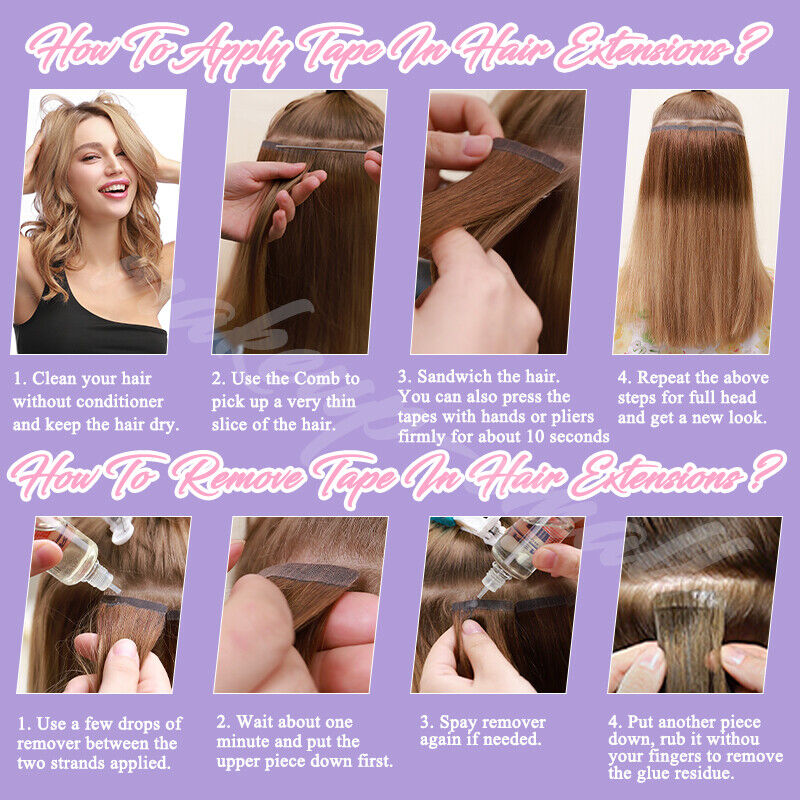 How To Apply Tape In Hair Extensions ?

1. Clean your hair without conditioner and keep the hair dry.

2. Use the Comb to pick up a very thin slice of the hair.

3. Sandwich the hair. You can also press the tapes with hands or pliers firmly for about 10 seconds

4. Repeat the above steps for full head and get a new look.

How To Remove Tape In Hair Extensions ?

1. Use a few drops of remover between the two strands applied.

2. Wait about one minute and put the upper piece down first.

3. Spay remover again if needed.

4. Put another piece down, rub it withou your fingers to remove the glue residue.