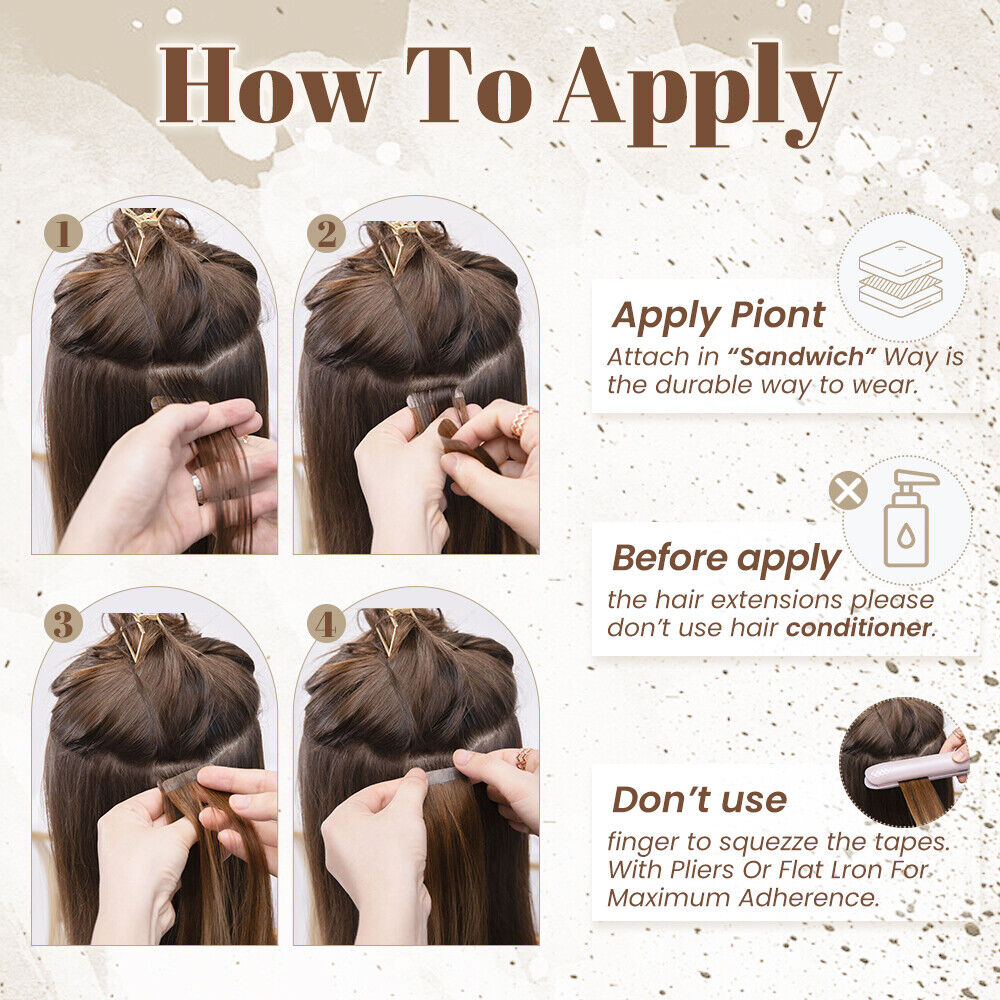 How To Apply

1

2

3

4

Apply Piont
Attach in "Sandwich" Way is the durable way to wear.

Before apply
the hair extensions please don't use hair conditioner.

Don't use
finger to squezze the tapes. With Pliers Or Flat Lron For Maximum Adherence.