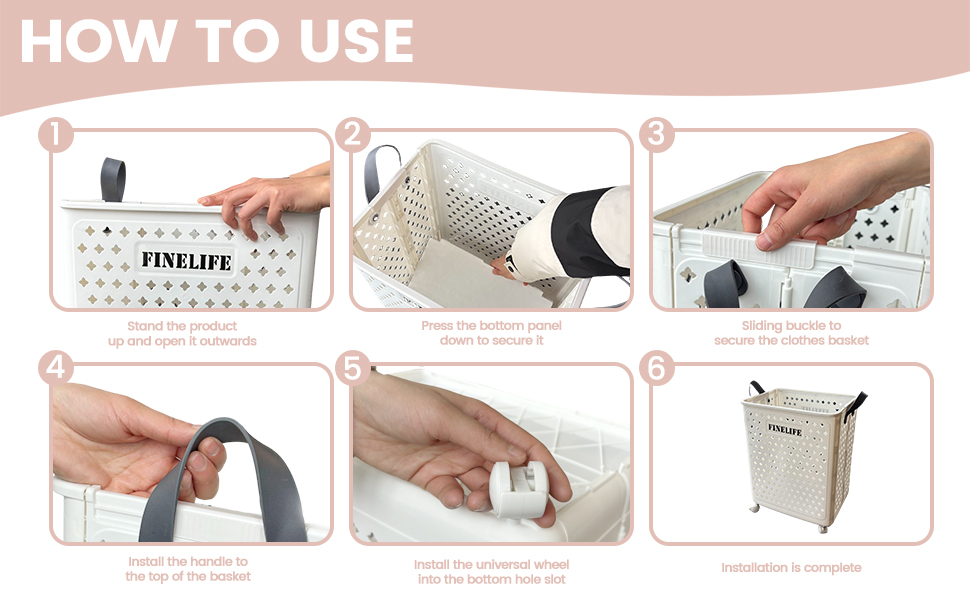 HOW TO USE

1

FINELIFE

Stand the product up and open it outwards

2

Press the bottom panel down to secure it

3

Sliding buckle to secure the clothes basket

4

Install the handle to the top of the basket

5

Install the universal wheel into the bottom hole slot

6

FINELIFE

Installation is complete