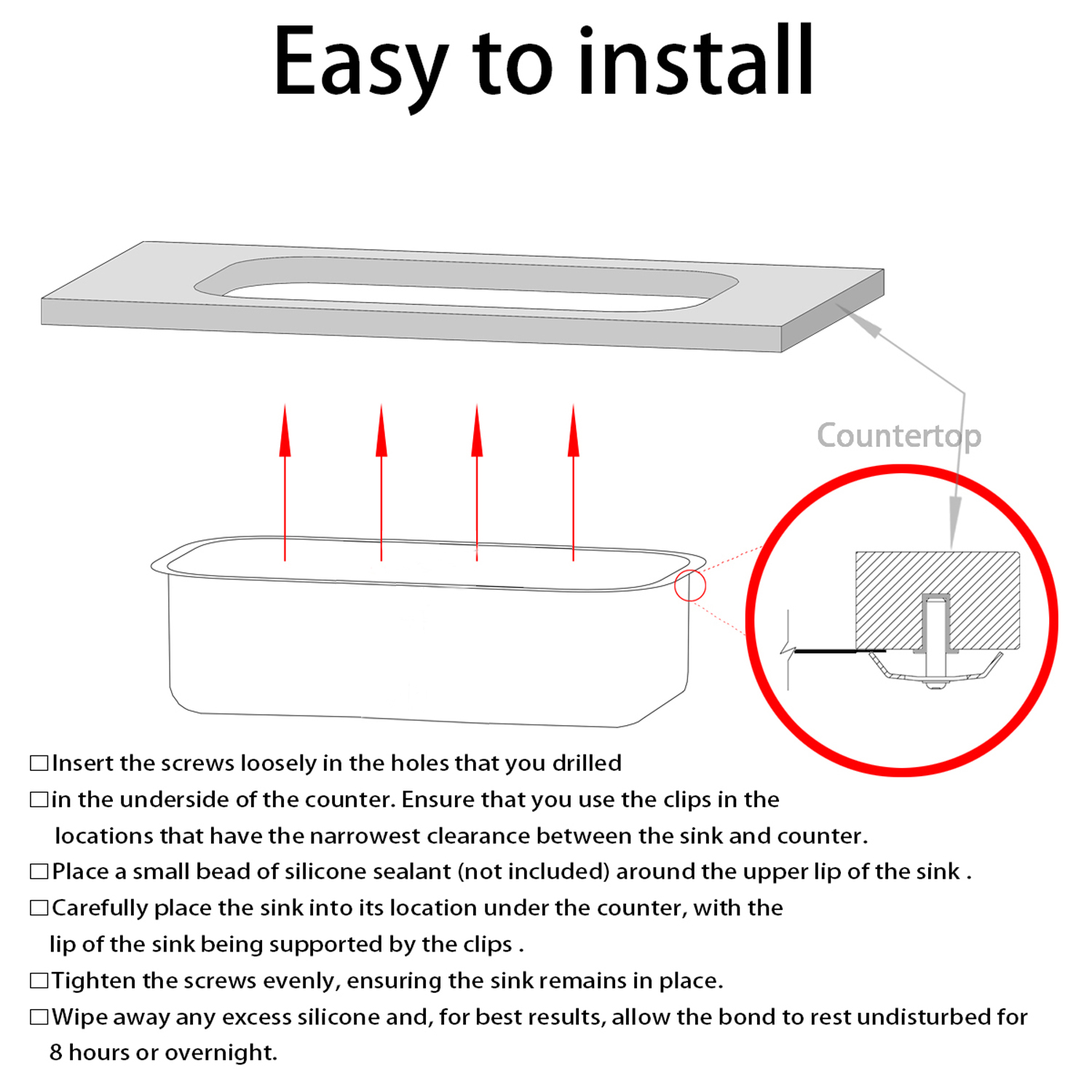 Easy to install

Countertop

□Insert the screws loosely in the holes that you drilled

□in the underside of the counter. Ensure that you use the clips in the locations that have the narrowest clearance between the sink and counter.

□Place a small bead of silicone sealant (not included) around the upper lip of the sink .

□Carefully place the sink into its location under the counter, with the lip of the sink being supported by the clips .

□Tighten the screws evenly, ensuring the sink remains in place.

□Wipe away any excess silicone and, for best results, allow the bond to rest undisturbed for 8 hours or overnight.