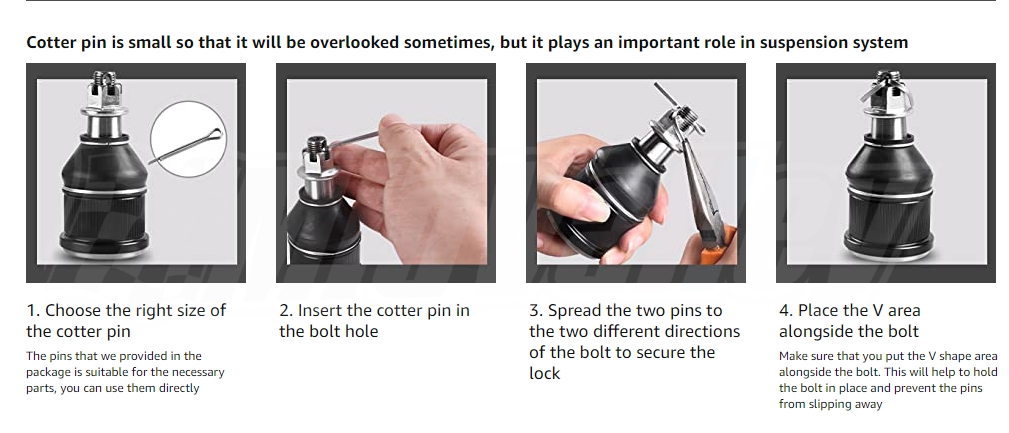 Cotter pin is small so that it will be overlooked sometimes, but it plays an important role in suspension system

1. Choose the right size of the cotter pin

The pins that we provided in the package is suitable for the necessary parts, you can use them directly

2. Insert the cotter pin in the bolt hole

3. Spread the two pins to the two different directions of the bolt to secure the lock

4. Place the V area alongside the bolt

Make sure that you put the V shape area alongside the bolt. This will help to hold the bolt in place and prevent the pins from slipping away